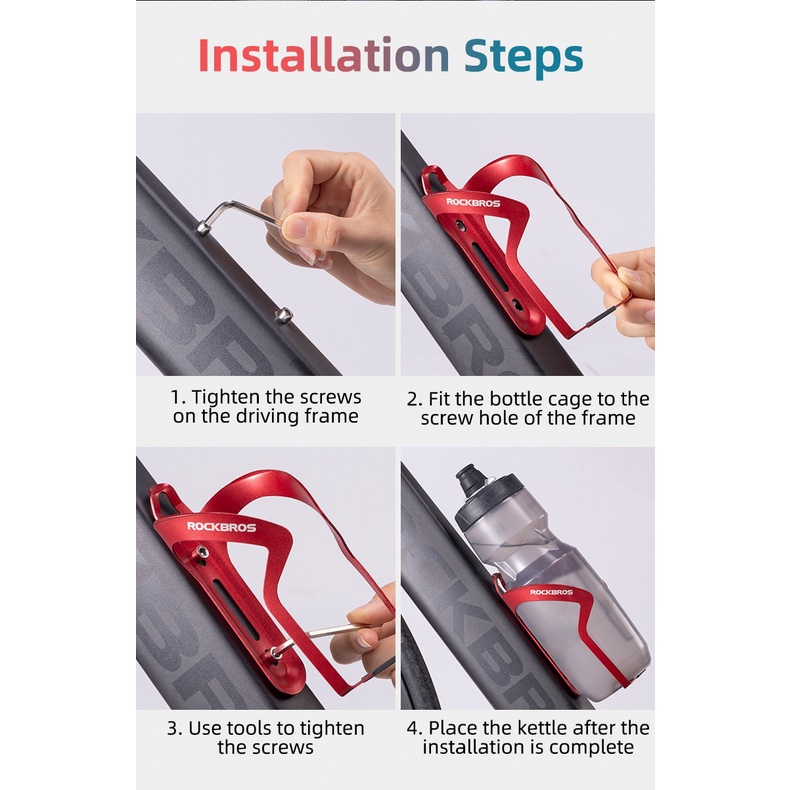 Installation Steps

ROCKBROS

1. Tighten the screws on the driving frame

2. Fit the bottle cage to the screw hole of the frame

ROCKBROS

ROCKBROS

3. Use tools to tighten the screws

4. Place the kettle after the installation is complete