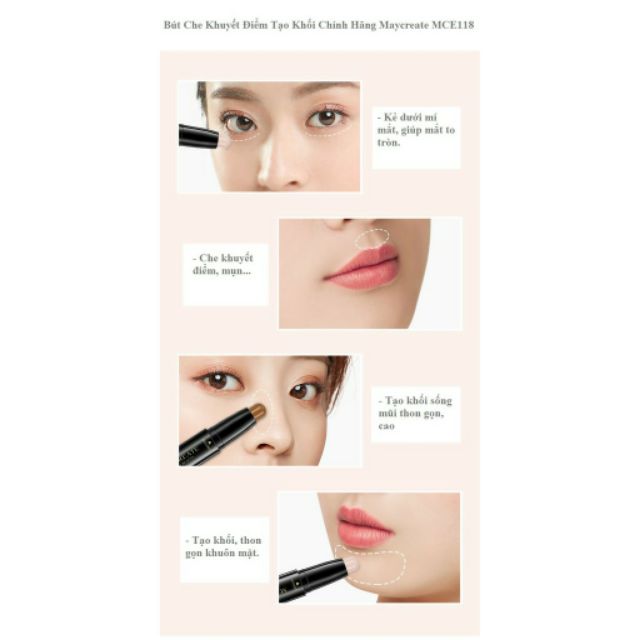 Bút Che Khuyết Điểm Tạo Khối Chính Hãng Maycreate MCE118

- Kẻ dưới mí mắt, giúp mắt to tròn.

- Che khuyết điểm, mụn...

- Tạo khối sống mũi thon gọn, cao

- Tạo khối, thon gọn khuôn mặt.