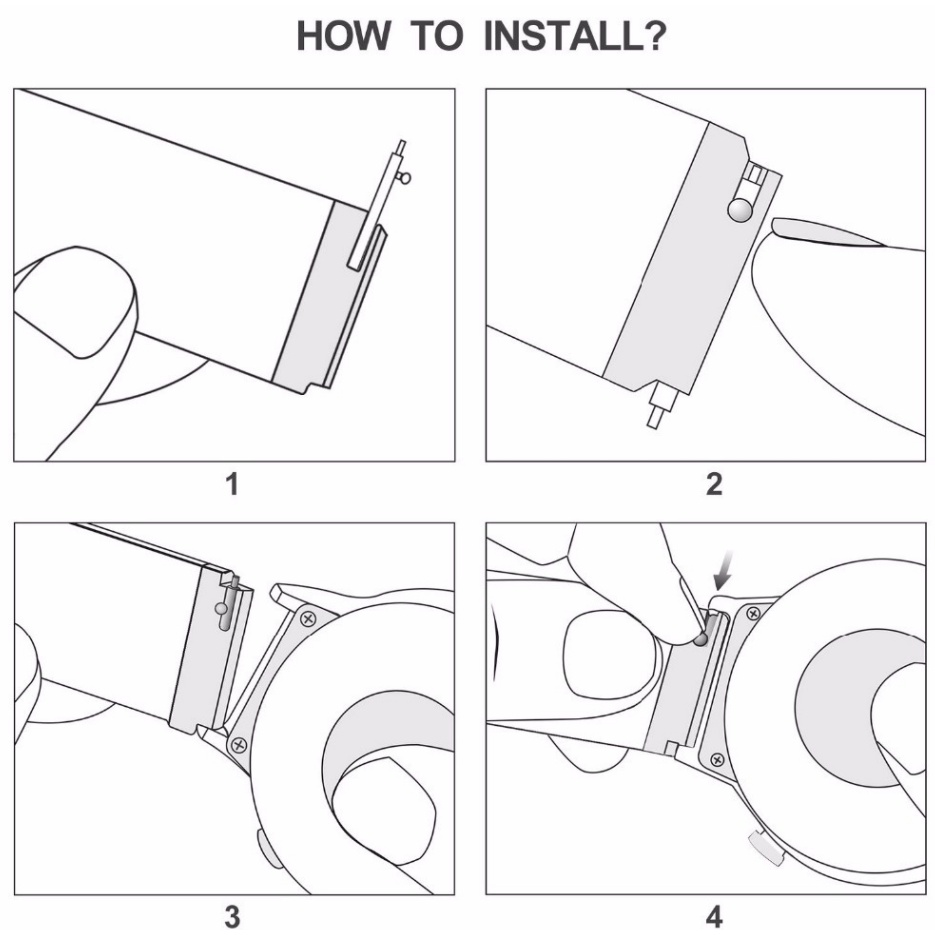 HOW TO INSTALL?

1

2

3

4