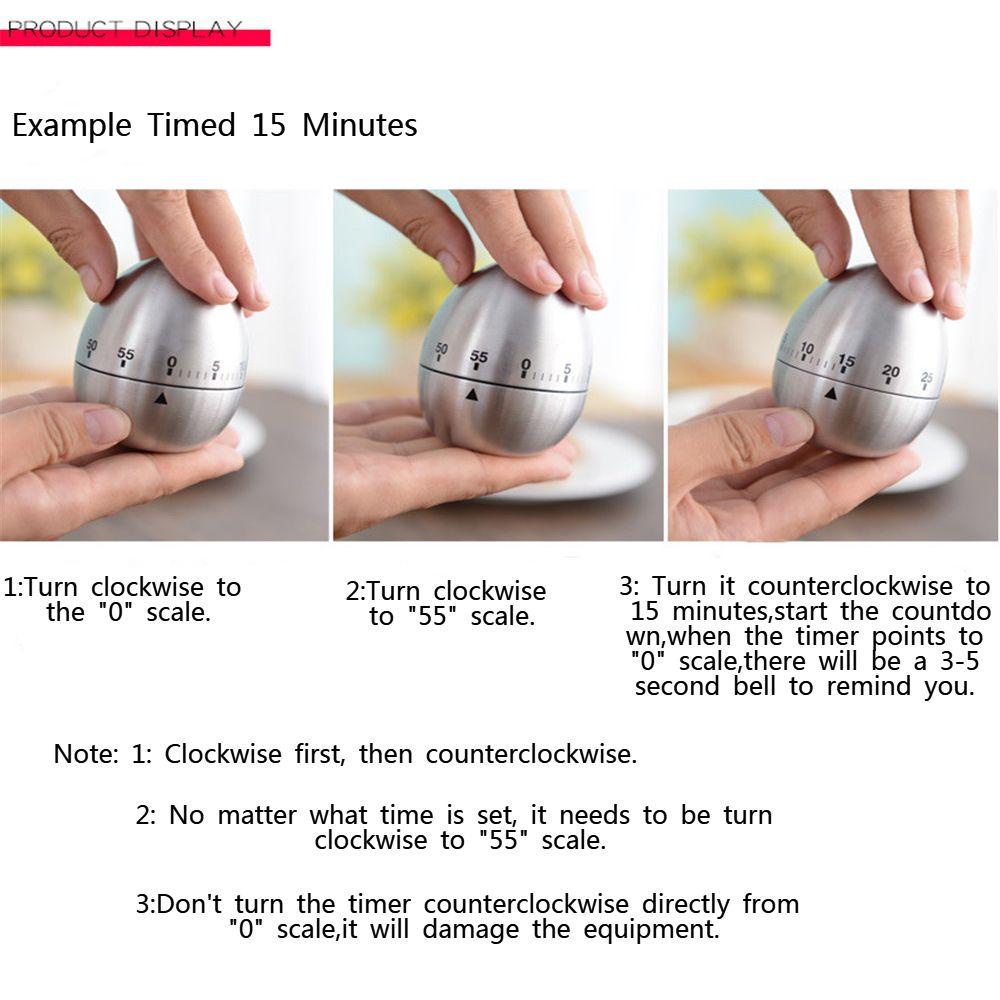 PRODUCT DISPLAY

Example Timed 15 Minutes

50 55 0 5

50 55 0 5

10 15 20 25

1:Turn clockwise to the "0" scale.

2:Turn clockwise to "55" scale.

3: Turn it counterclockwise to 15 minutes,start the countdown,when the timer points to "0" scale,there will be a 3-5 second bell to remind you.

Note: 1: Clockwise first, then counterclockwise.

2: No matter what time is set, it needs to be turn clockwise to "55" scale.

3:Don't turn the timer counterclockwise directly from "0" scale,it will damage the equipment.