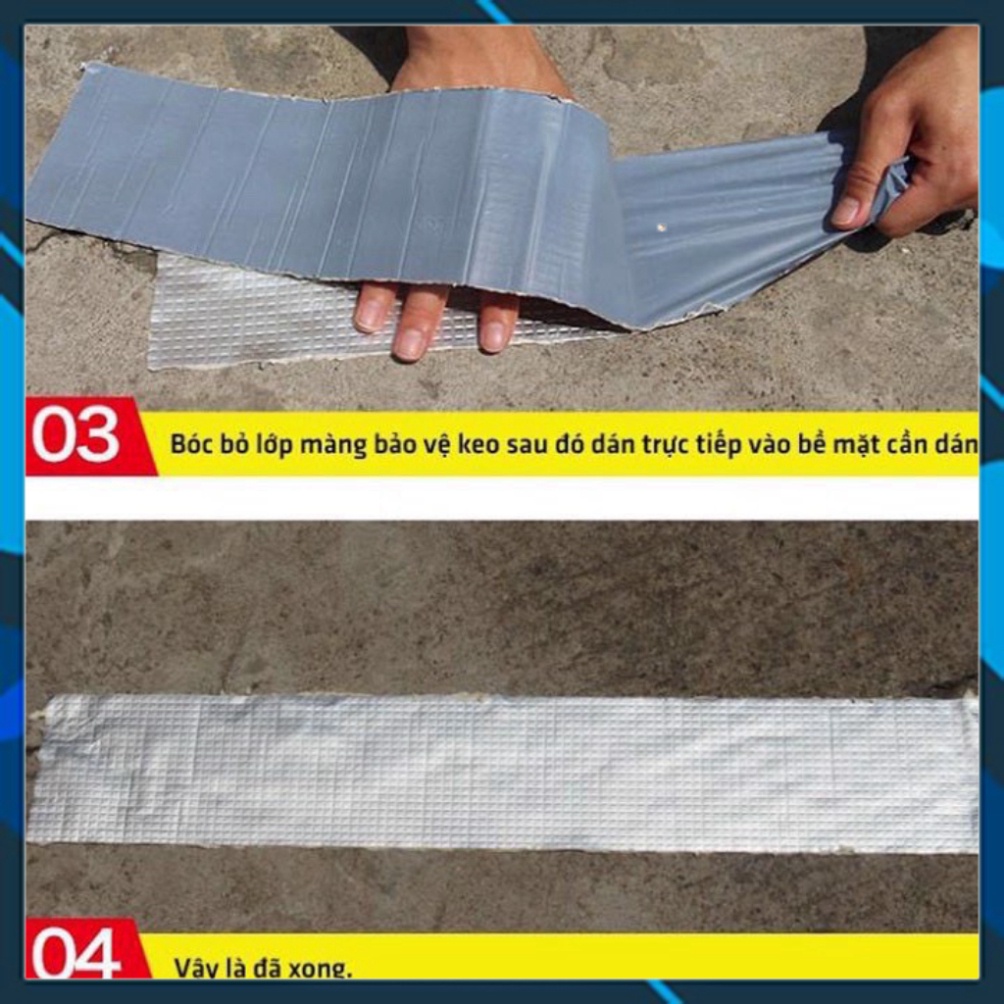 03

Bóc bỏ lớp màng bảo vệ keo sau đó dán trực tiếp vào bề mặt cần dán

04

Vậy là đã xong.