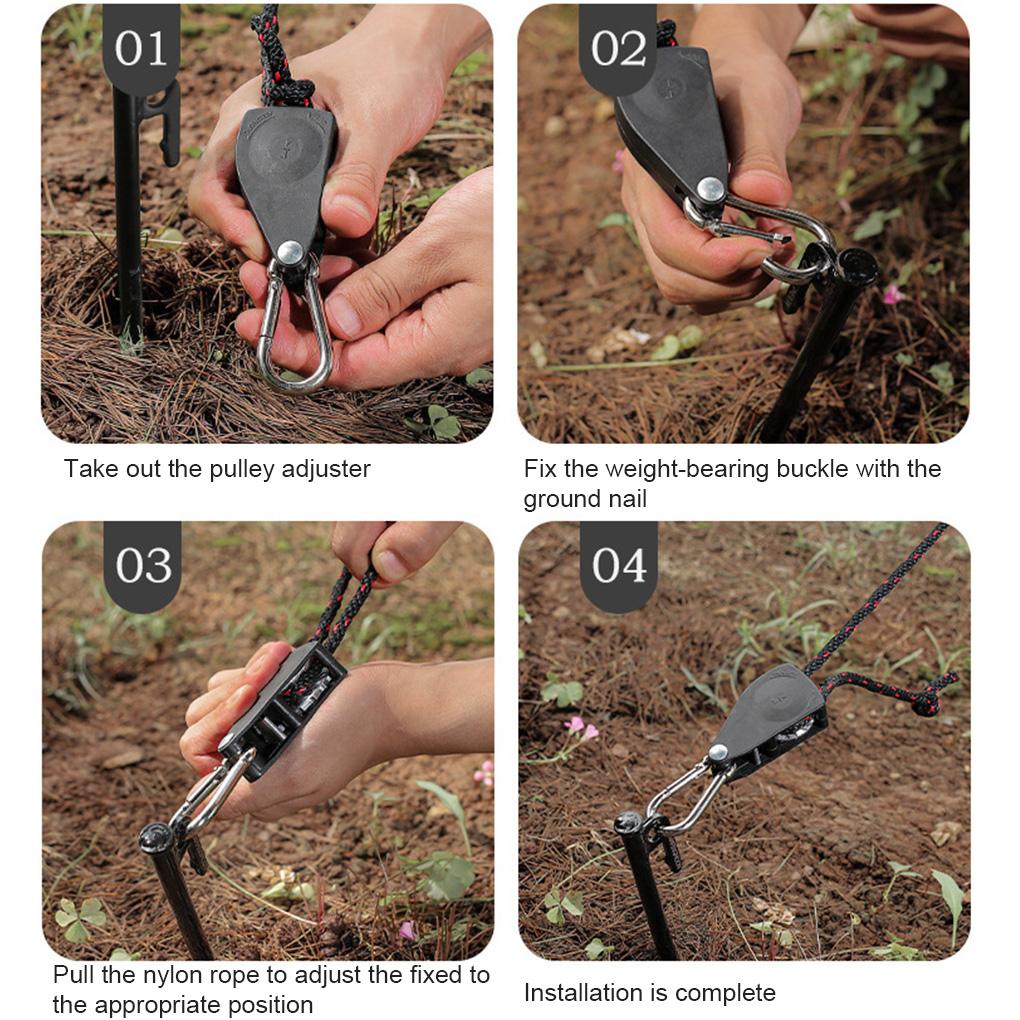 01

Take out the pulley adjuster

02

Fix the weight-bearing buckle with the ground nail

03

Pull the nylon rope to adjust the fixed to the appropriate position

04

Installation is complete