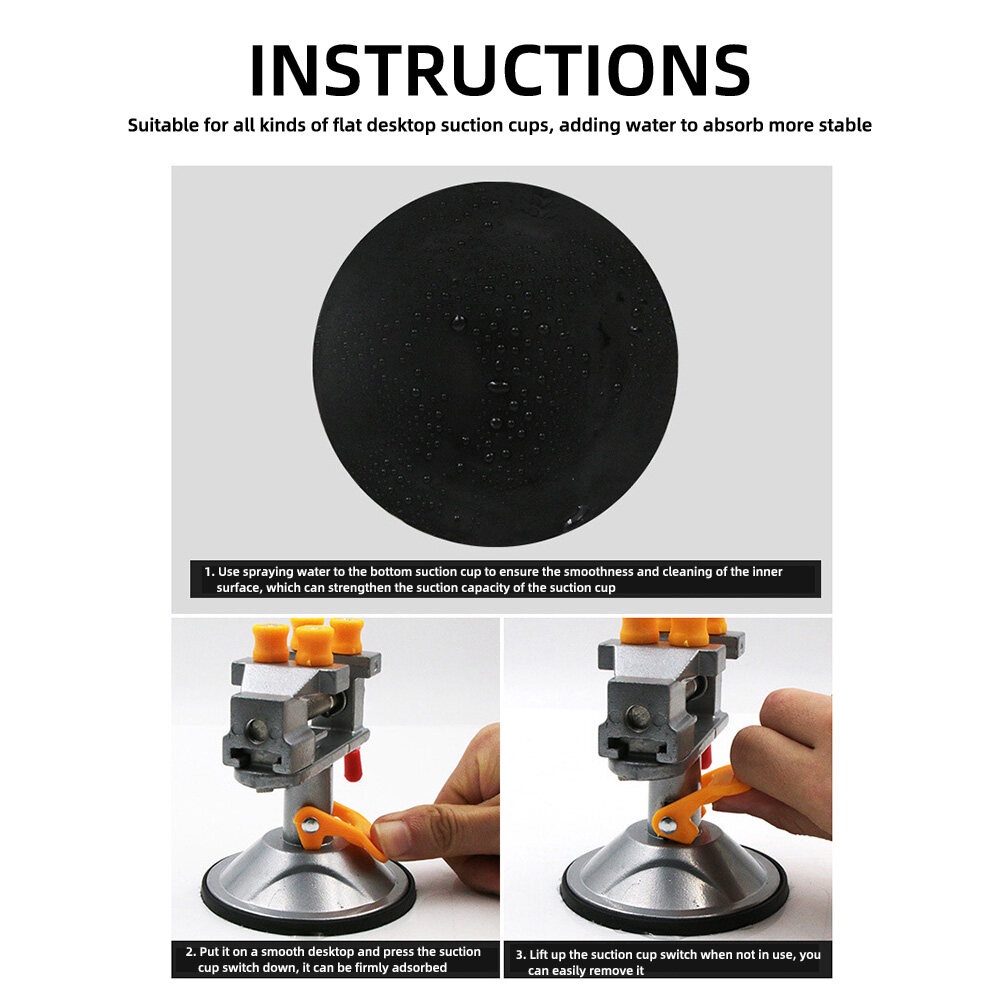 INSTRUCTIONS

Suitable for all kinds of flat desktop suction cups, adding water to absorb more stable

1. Use spraying water to the bottom suction cup to ensure the smoothness and cleaning of the inner surface, which can strengthen the suction capacity of the suction cup

2. Put it on a smooth desktop and press the suction cup switch down, it can be firmly adsorbed

3. Lift up the suction cup switch when not in use, you can easily remove it