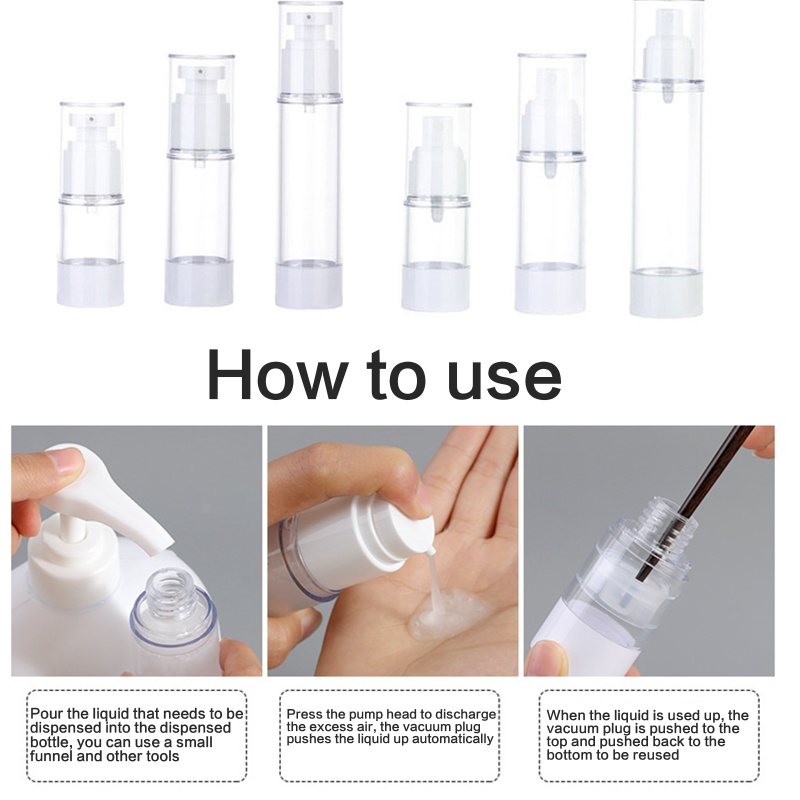 How to use

Pour the liquid that needs to be dispensed into the dispensed bottle, you can use a small funnel and other tools

Press the pump head to discharge the excess air, the vacuum plug pushes the liquid up automatically

When the liquid is used up, the vacuum plug is pushed to the top and pushed back to the bottom to be reused