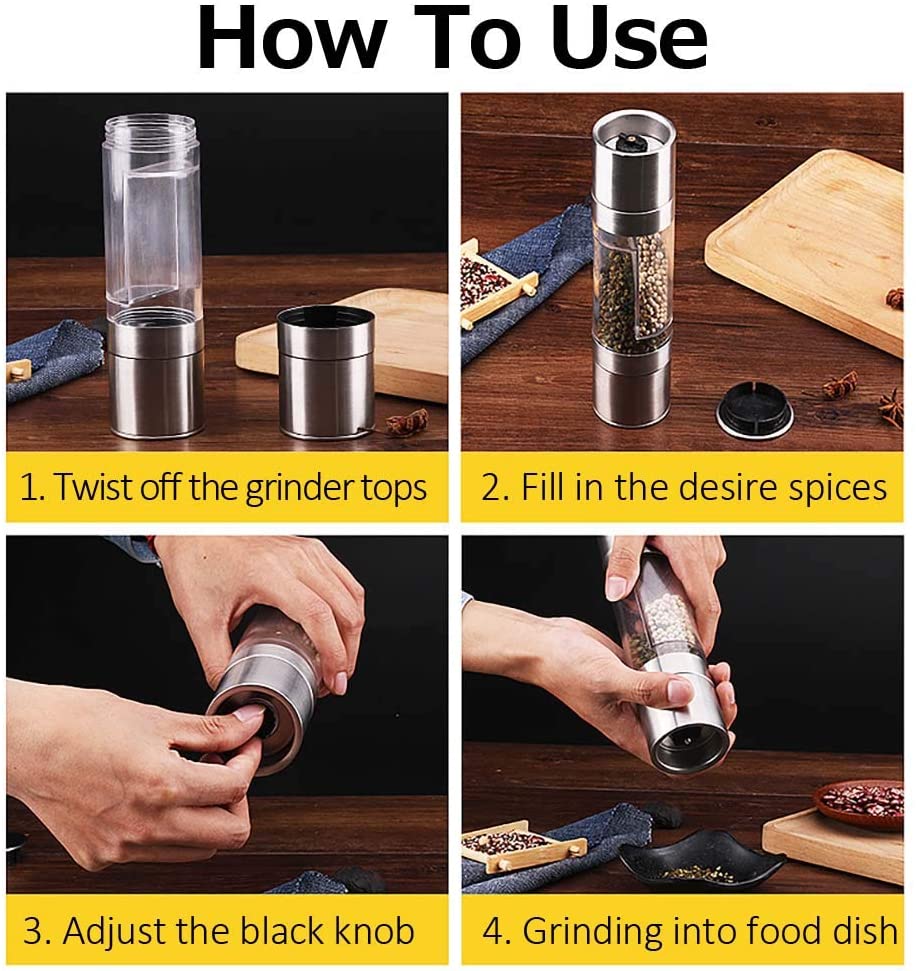 How To Use

1. Twist off the grinder tops

2. Fill in the desire spices

3. Adjust the black knob

4. Grinding into food dish