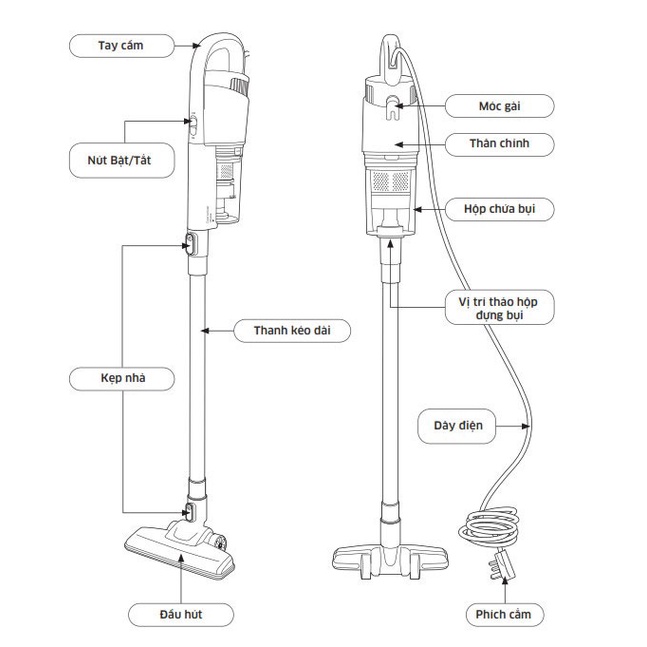 Tay cầm

Nút Bật/Tắt

Kẹp nhả

Thanh kéo dài

Đầu hút

Móc gài

Thân chính

Hộp chứa bụi

Vị trí tháo hộp đựng bụi

Dây điện

Phích cắm