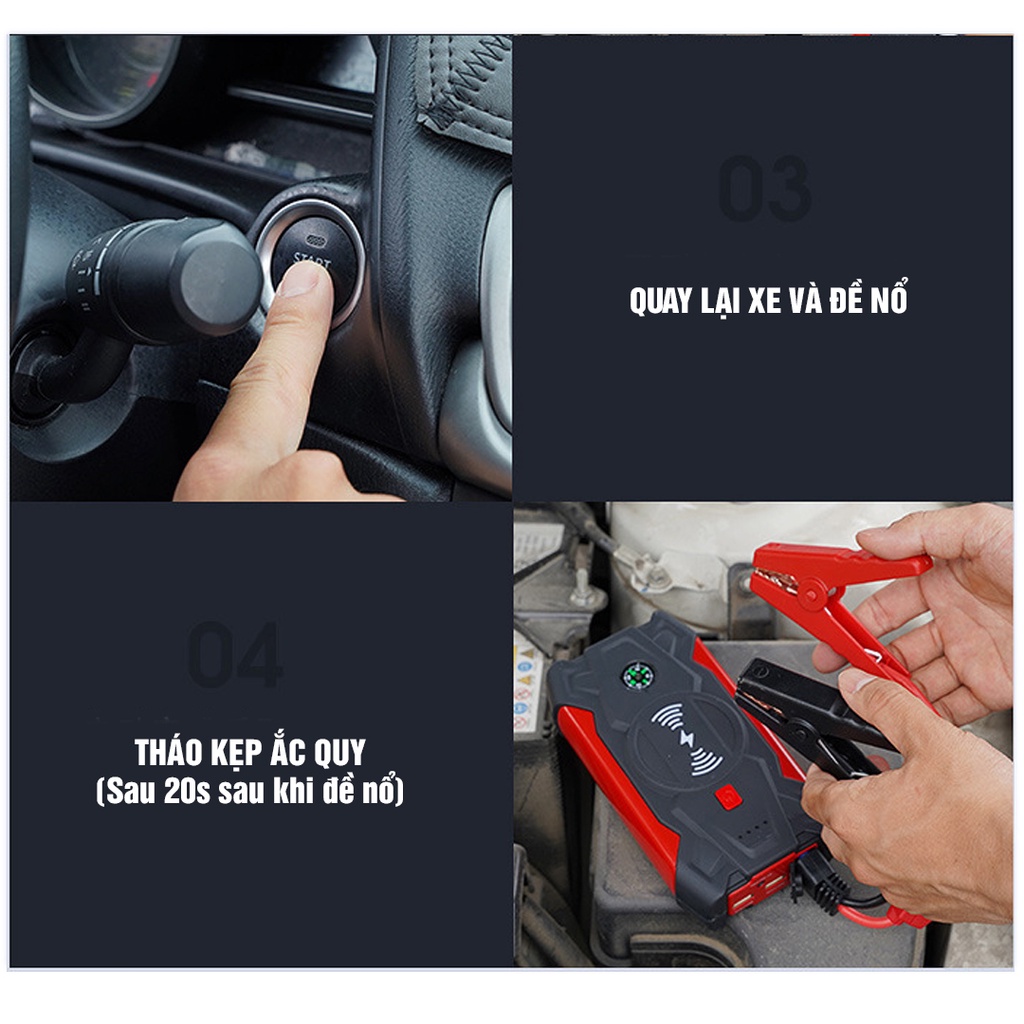 START

03

QUAY LẠI XE VÀ ĐỀ NỔ

04

THÁO KẸP ẮC QUY
(Sau 20s sau khi đề nổ)