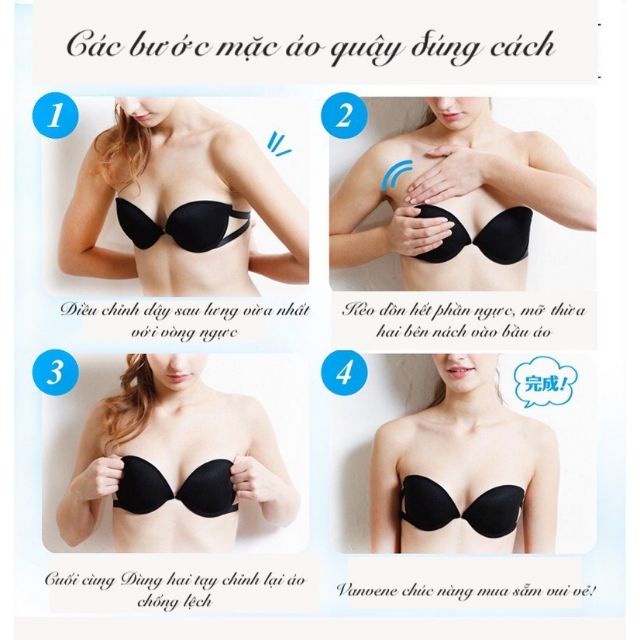 Các bước mặc áo quây đúng cách

1

Điều chỉnh dây sau lưng vừa nhất với vòng ngực

2

Kéo dồn hết phần ngực, mỡ thừa hai bên nách vào bầu áo

3

Cuối cùng Dùng hai tay chỉnh lại áo chống lệch

4

完成!

Vanvene chúc nàng mua sắm vui vẻ!