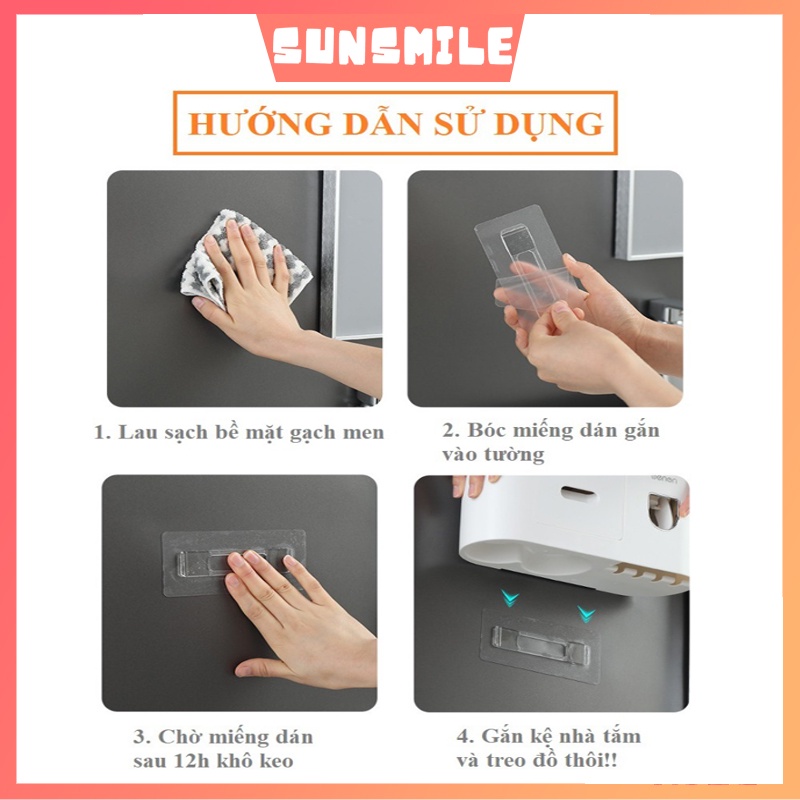 SUNSMILE

HƯỚNG DẪN SỬ DỤNG

1. Lau sạch bề mặt gạch men

2. Bóc miếng dán gắn vào tường

3. Chờ miếng dán sau 12h khô keo

4. Gắn kệ nhà tắm và treo đồ thôi!!