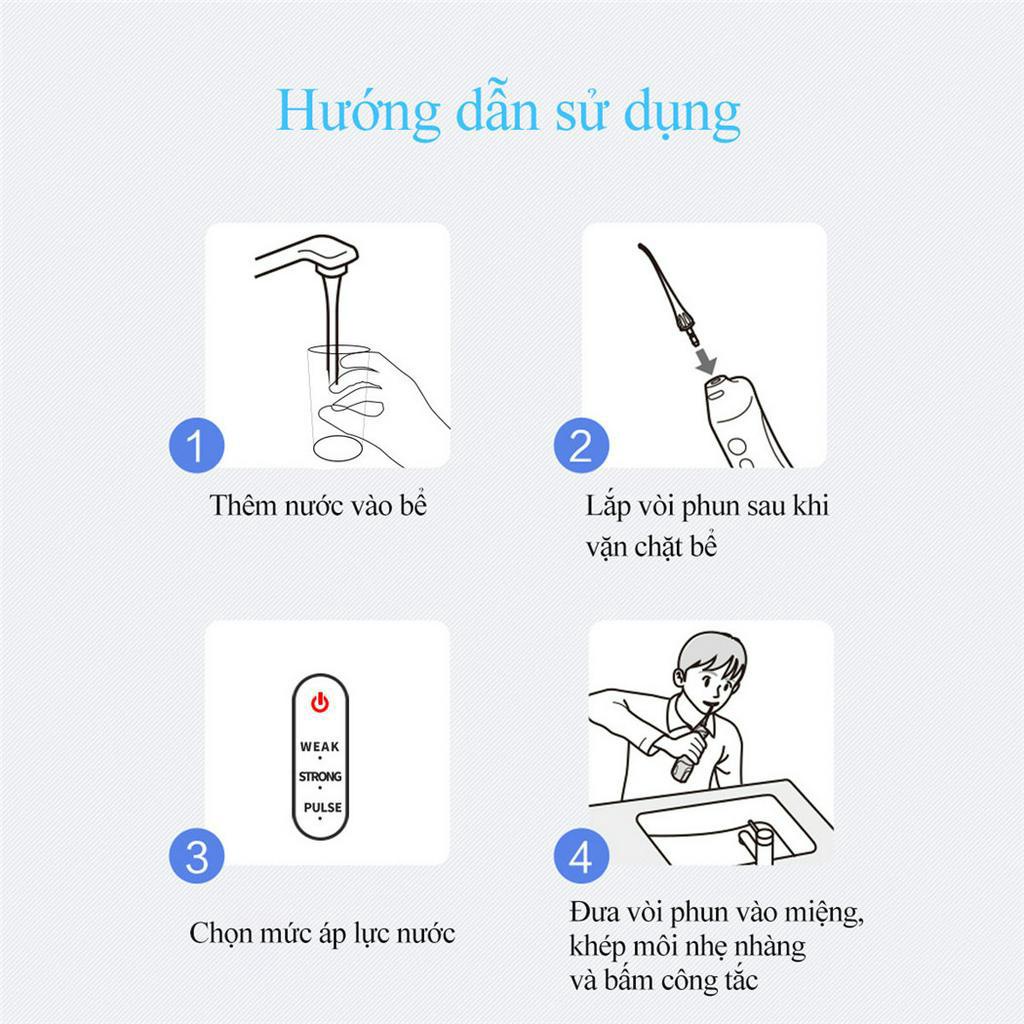 Hướng dẫn sử dụng

1

Thêm nước vào bể

2

Lắp vòi phun sau khi vặn chặt bể

WEAK

STRONG

PULSE

3

Chọn mức áp lực nước

4

Đưa vòi phun vào miệng, khép môi nhẹ nhàng và bấm công tắc