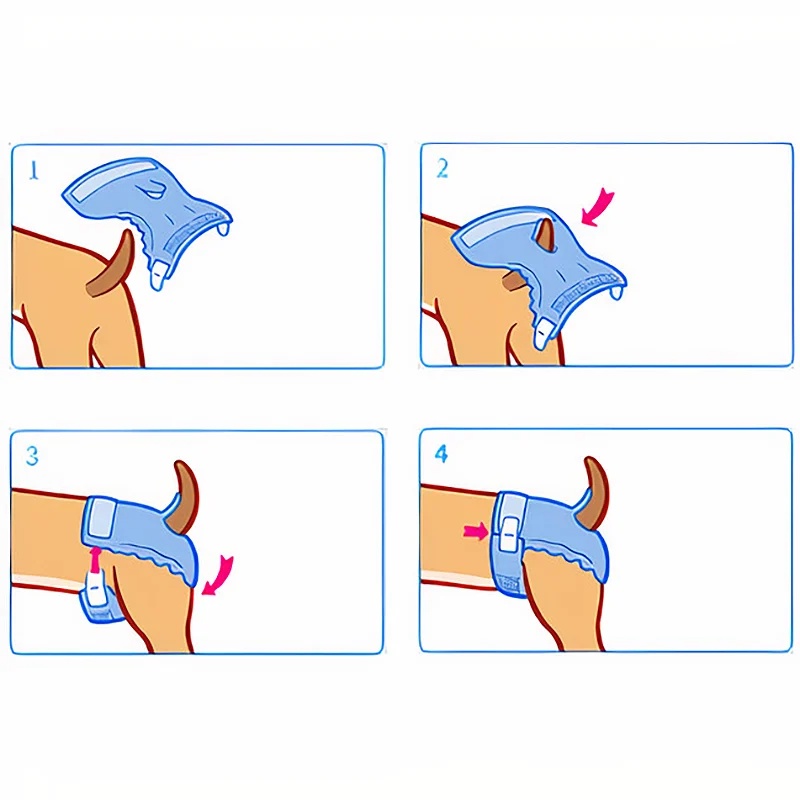 1

2

3

4