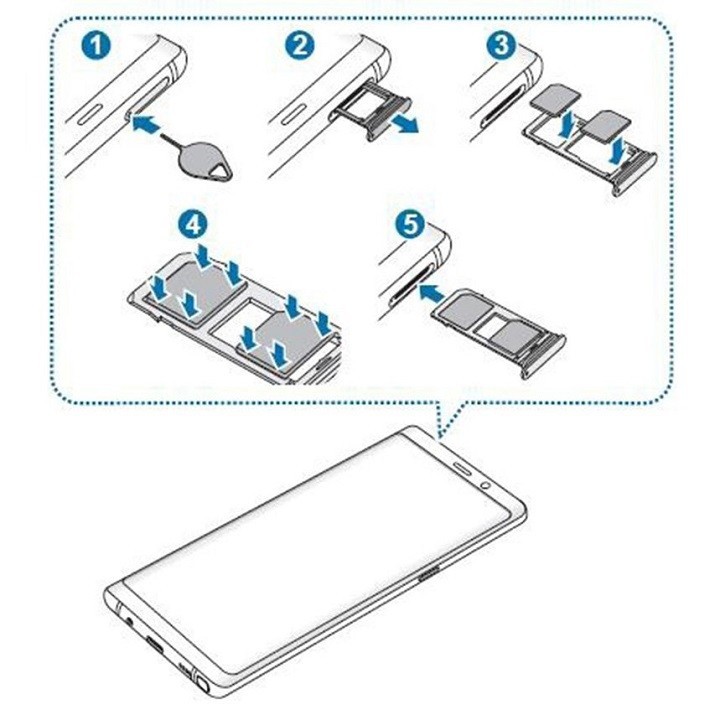 1
2
3
4
5