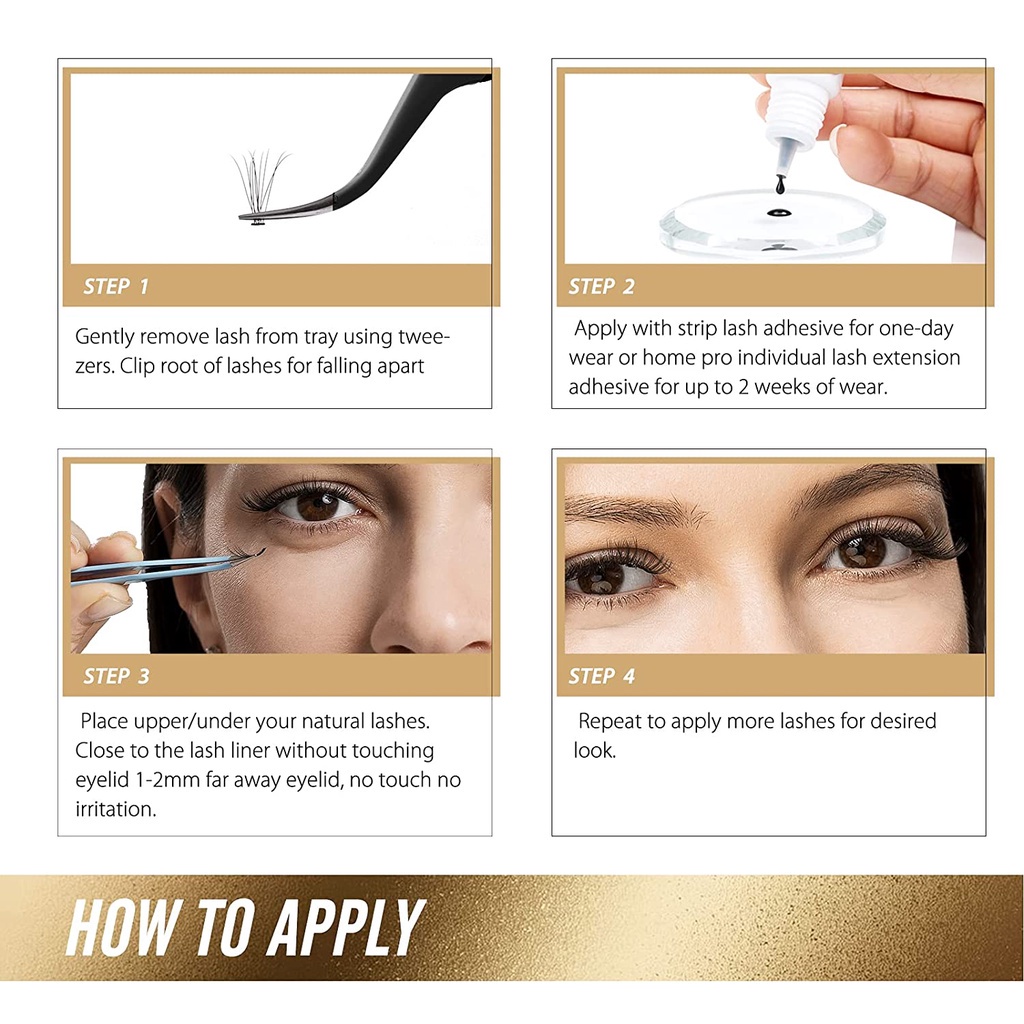 STEP 1

Gently remove lash from tray using tweezers. Clip root of lashes for falling apart

STEP 2

Apply with strip lash adhesive for one-day wear or home pro individual lash extension adhesive for up to 2 weeks of wear.

STEP 3

Place upper/under your natural lashes. Close to the lash liner without touching eyelid 1-2mm far away eyelid, no touch no irritation.

STEP 4

Repeat to apply more lashes for desired look.

HOW TO APPLY