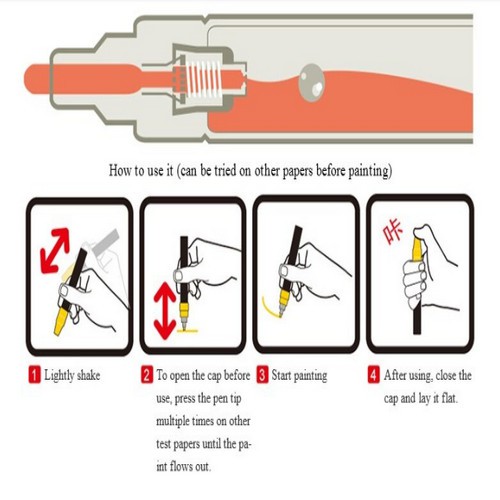 How to use it (can be tried on other papers before painting)

咔

1 Lightly shake

2 To open the cap before use, press the pen tip multiple times on other test papers until the paint flows out.

3 Start painting

4 After using, close the cap and lay it flat.