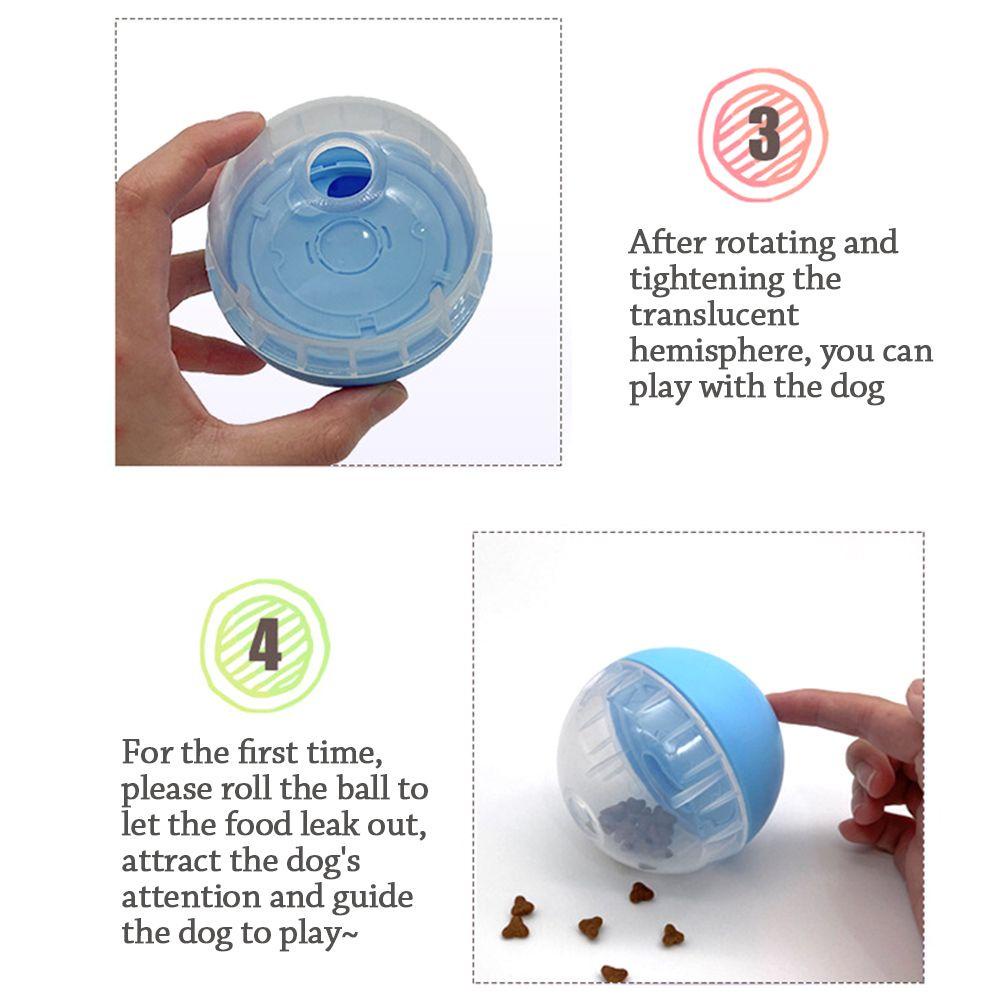 3

After rotating and tightening the translucent hemisphere, you can play with the dog

4

For the first time, please roll the ball to let the food leak out, attract the dog's attention and guide the dog to play~