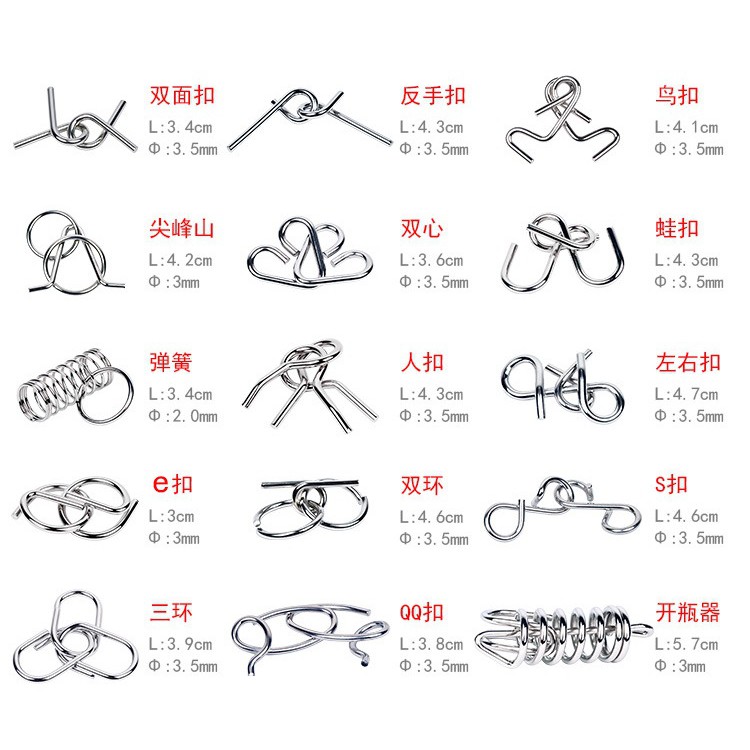 双面扣
L:3.4cm
Φ:3.5mm

反手扣
L:4.3cm
Φ:3.5mm

鸟扣
L:4.1cm
Φ:3.5mm

尖峰山
L:4.2cm
Φ:3mm

双心
L:3.6cm
Φ:3.5mm

蛙扣
L:4.3cm
Φ:3.5mm

弹簧
L:3.4cm
Φ:2.0mm

人扣
L:4.3cm
Φ:3.5mm

左右扣
L:4.7cm
Φ:3.5mm

e扣
L:3cm
Φ:3mm

双环
L:4.6cm
Φ:3.5mm

S扣
L:4.6cm
Φ:3.5mm

三环
L:3.9cm
Φ:3.5mm

QQ扣
L:3.8cm
Φ:3.5mm

开瓶器
L:5.7cm
Φ:3mm