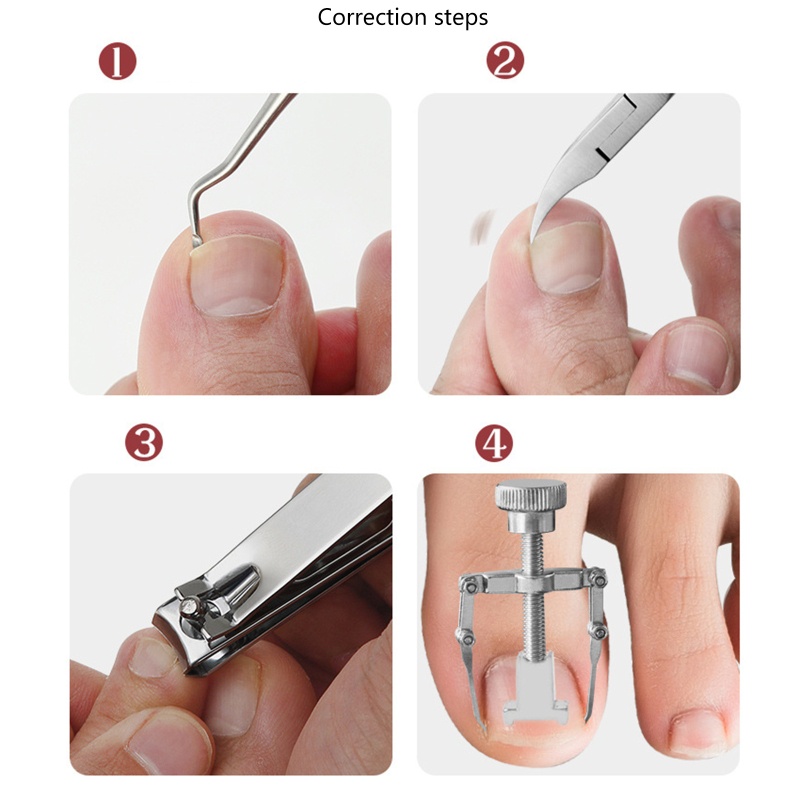 Correction steps

1

2

3

4