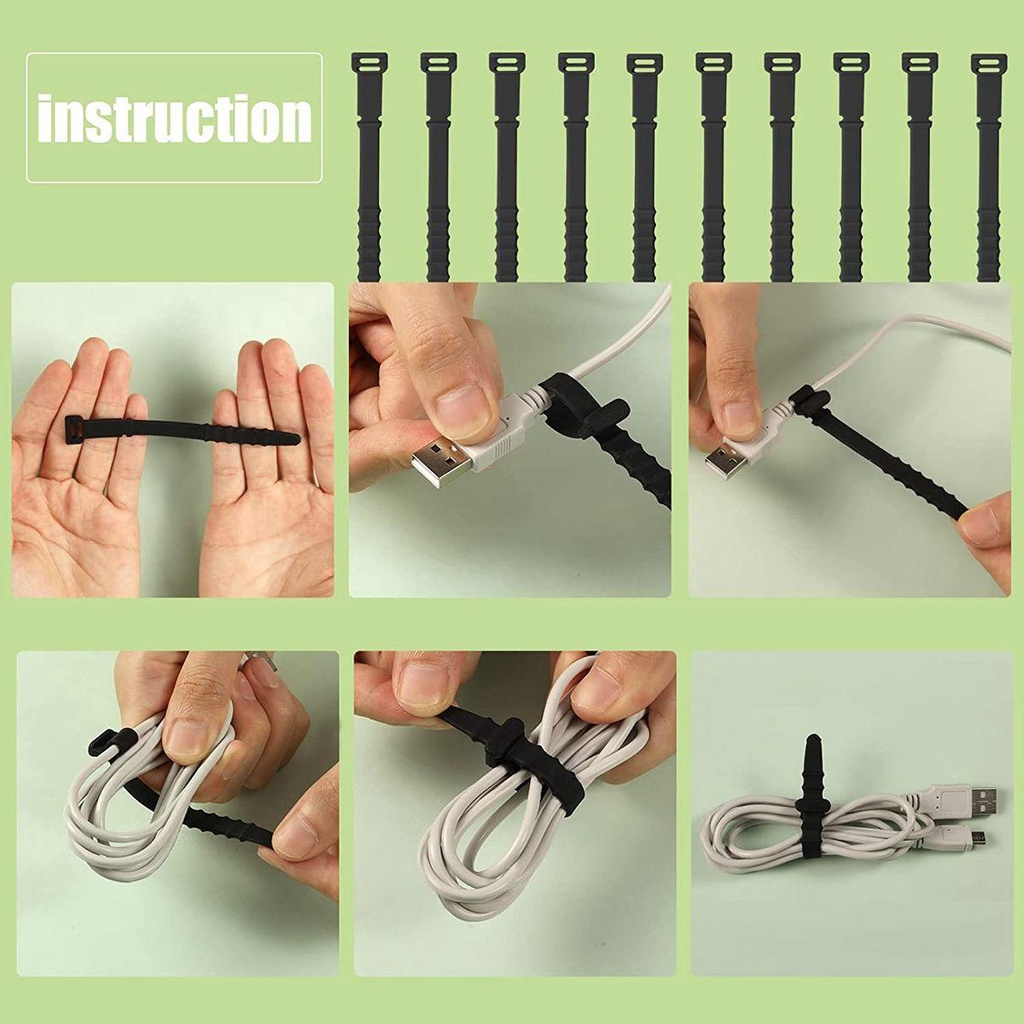 instruction