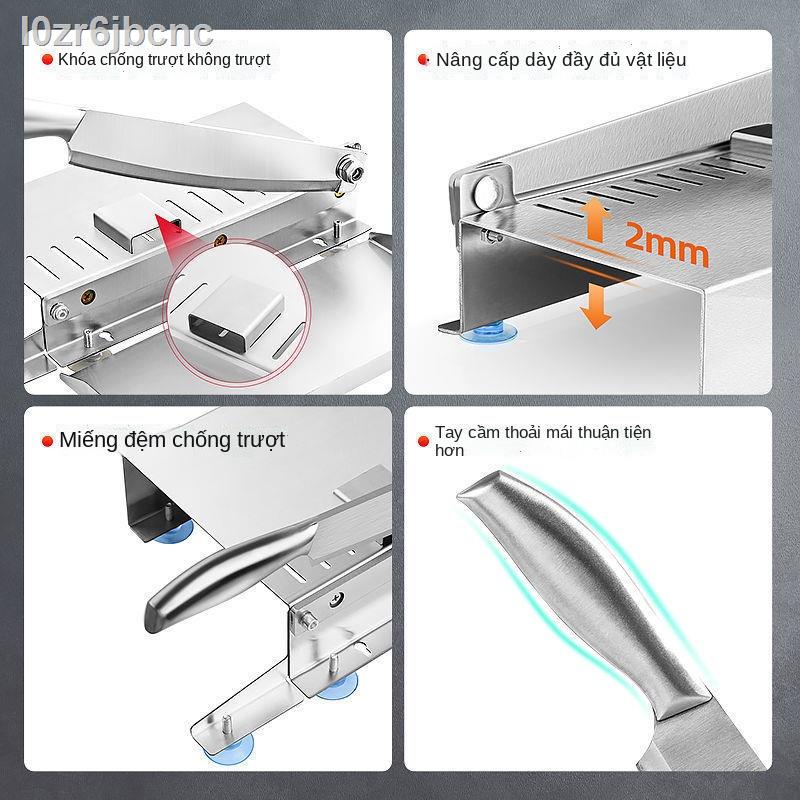 l0zr6jbcnc

Khóa chống trượt không trượt

Nâng cấp dày đầy đủ vật liệu

2mm

Miếng đệm chống trượt

Tay cầm thoải mái thuận tiện hơn