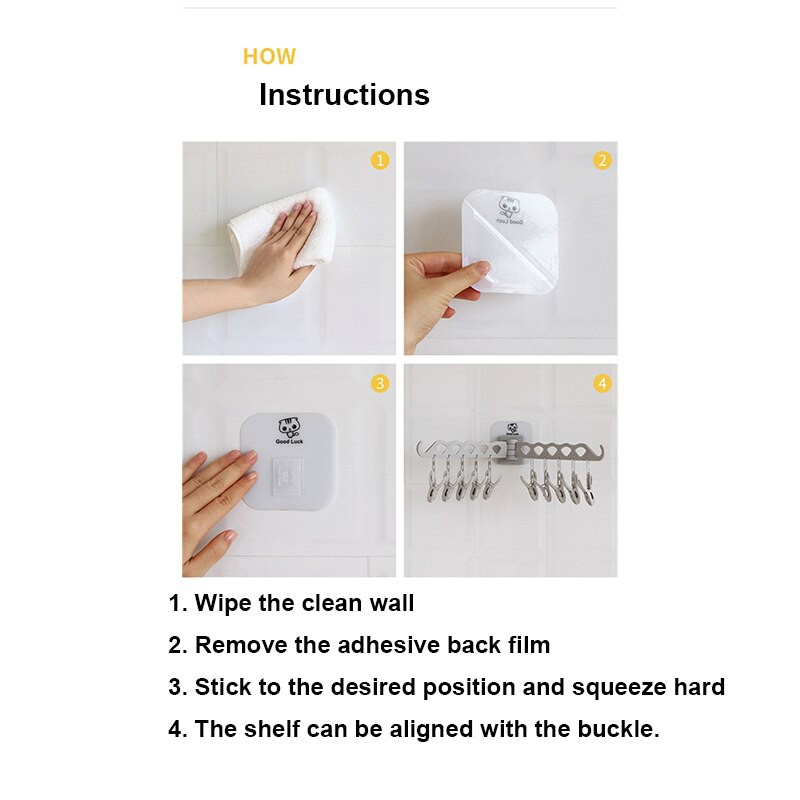 HOW
Instructions

1

2
Good Luck

3
Good Luck

4

1. Wipe the clean wall
2. Remove the adhesive back film
3. Stick to the desired position and squeeze hard
4. The shelf can be aligned with the buckle.