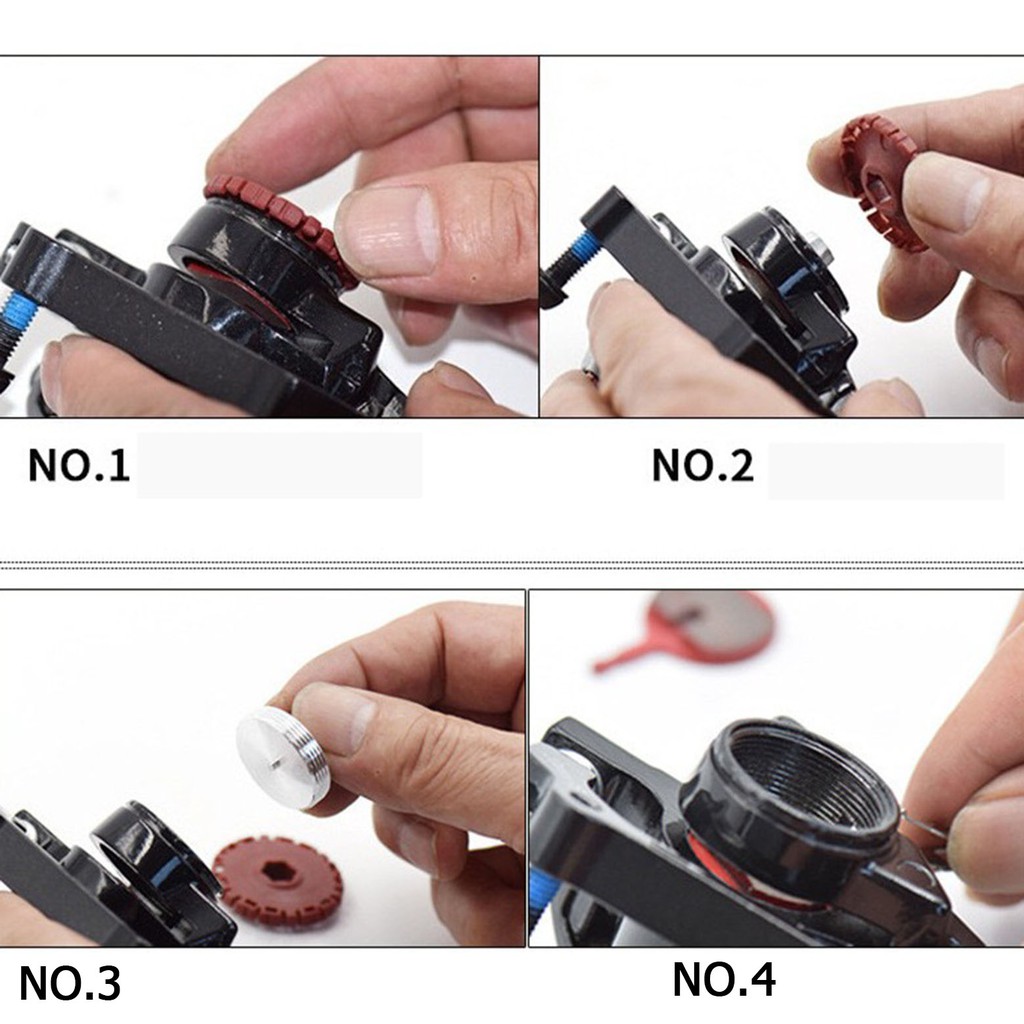 NO.1

NO.2

NO.3

NO.4