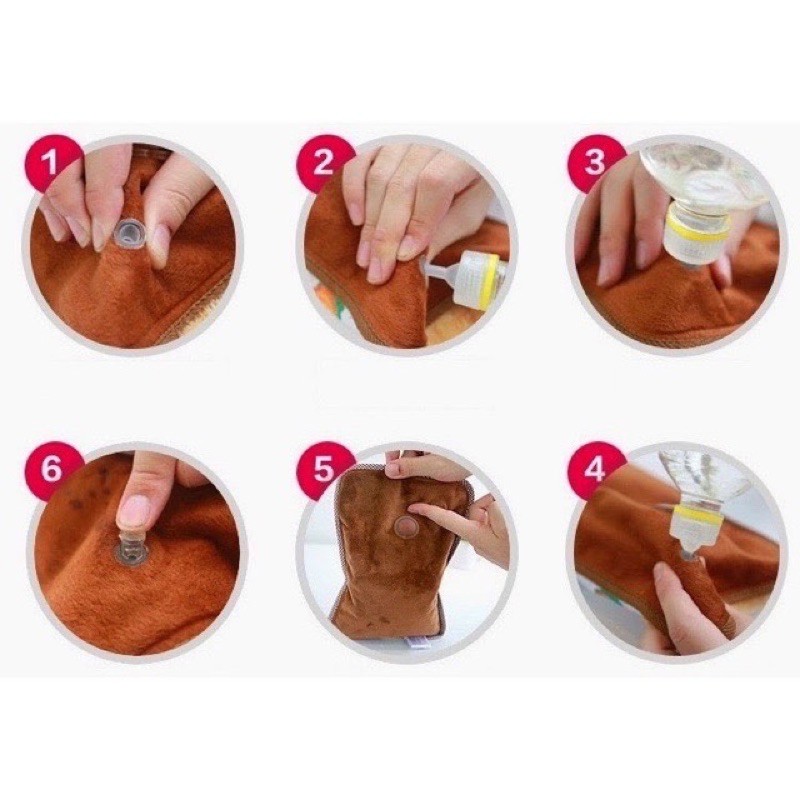 1

2

3

6

5

4