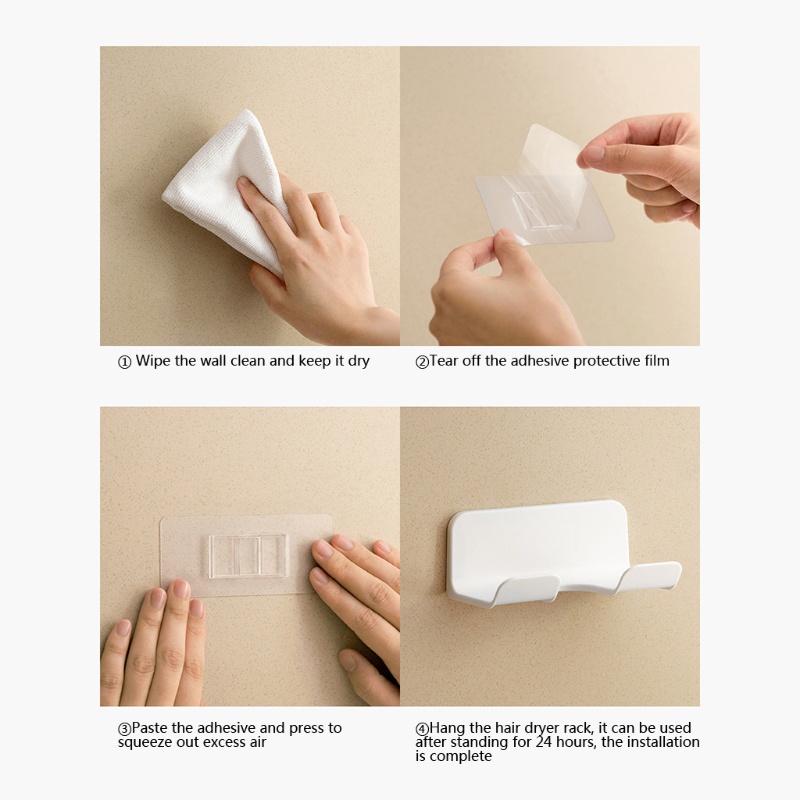 ① Wipe the wall clean and keep it dry

②Tear off the adhesive protective film

③Paste the adhesive and press to squeeze out excess air

④Hang the hair dryer rack, it can be used after standing for 24 hours, the installation is complete