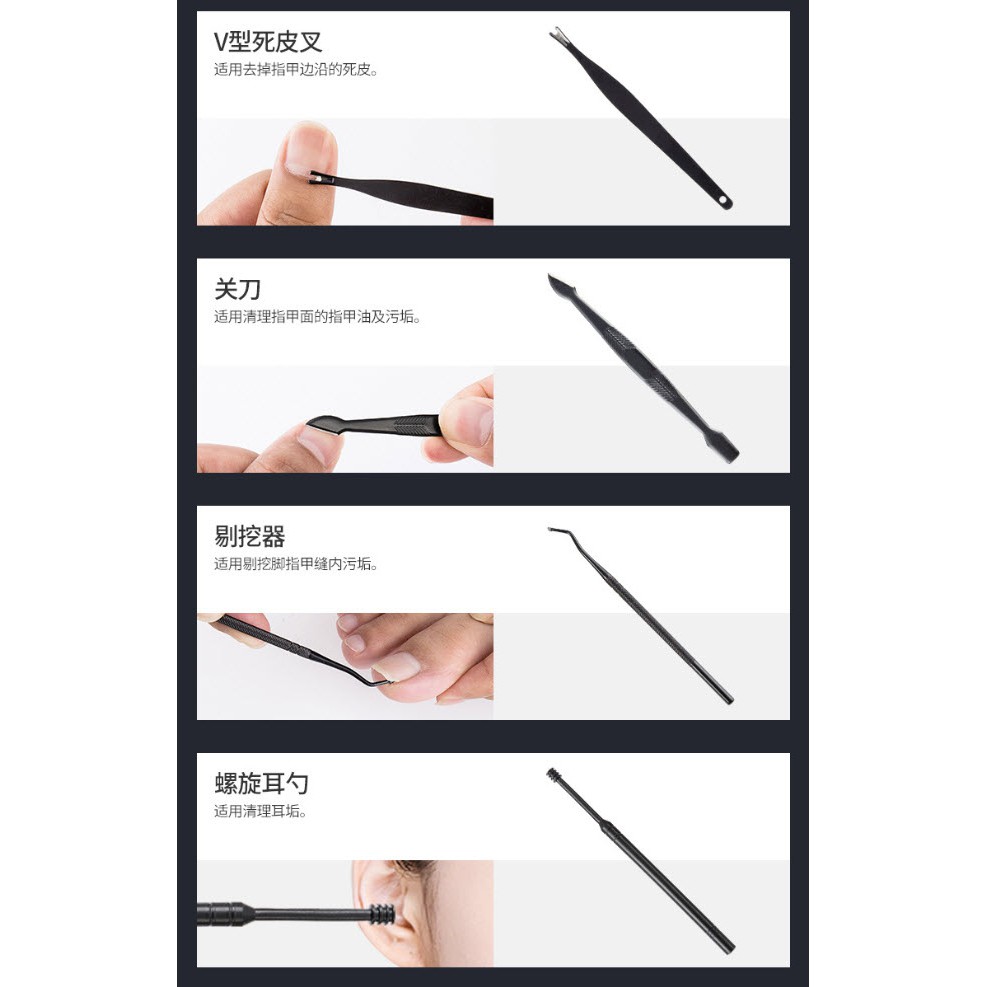 V型死皮叉
适用去掉指甲边沿的死皮。

关刀
适用清理指甲面的指甲油及污垢。

剔挖器
适用剔挖脚指甲缝内污垢。

螺旋耳勺
适用清理耳垢。