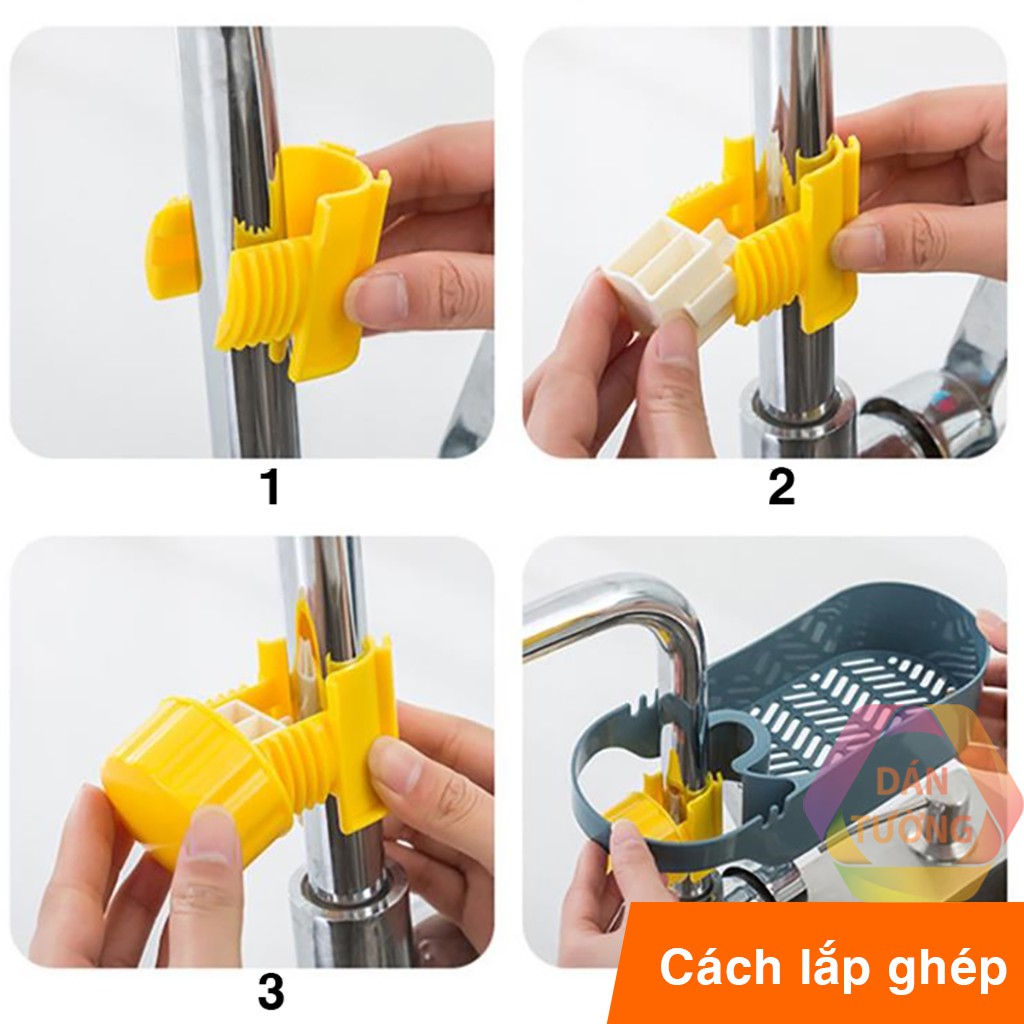 1

2

3

DÁN TƯỜNG

Cách lắp ghép