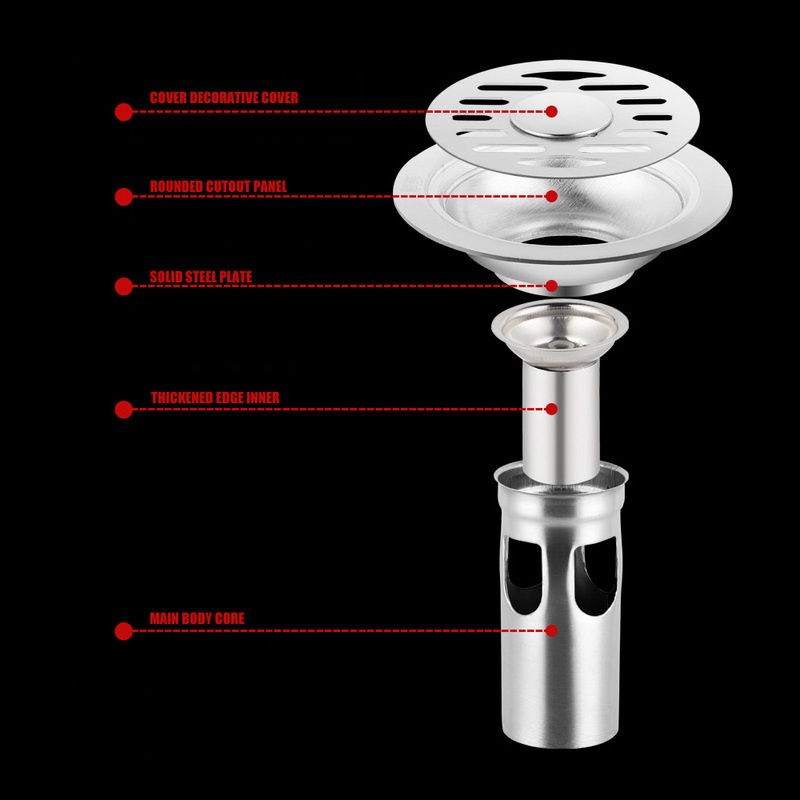 COVER DECORATIVE COVER

ROUNDED CUTOUT PANEL

SOLID STEEL PLATE

THICKENED EDGE INNER

MAIN BODY CORE