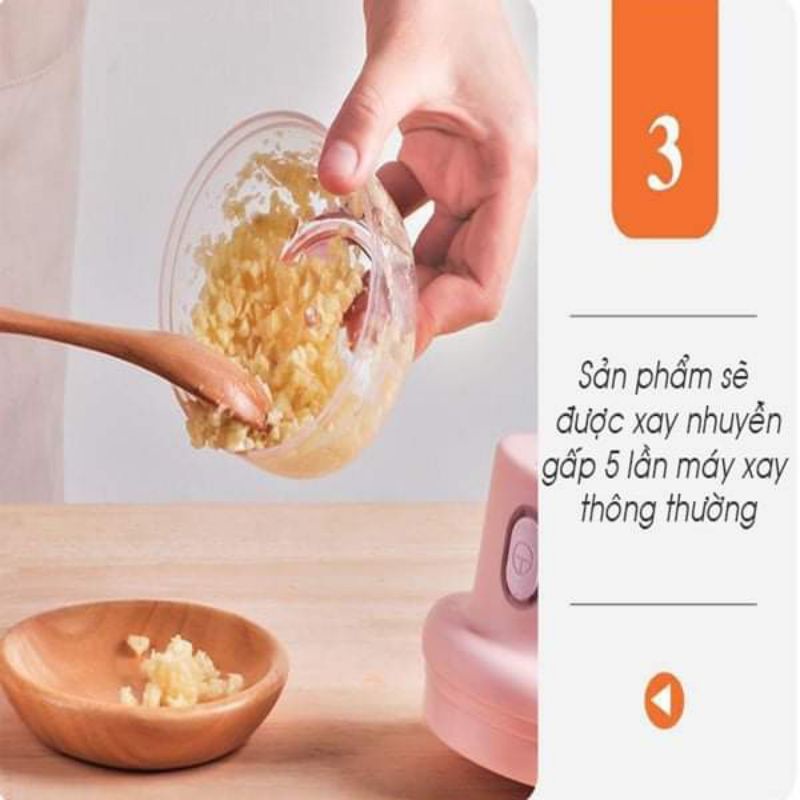 3

Sản phẩm sẽ được xay nhuyễn gấp 5 lần máy xay thông thường