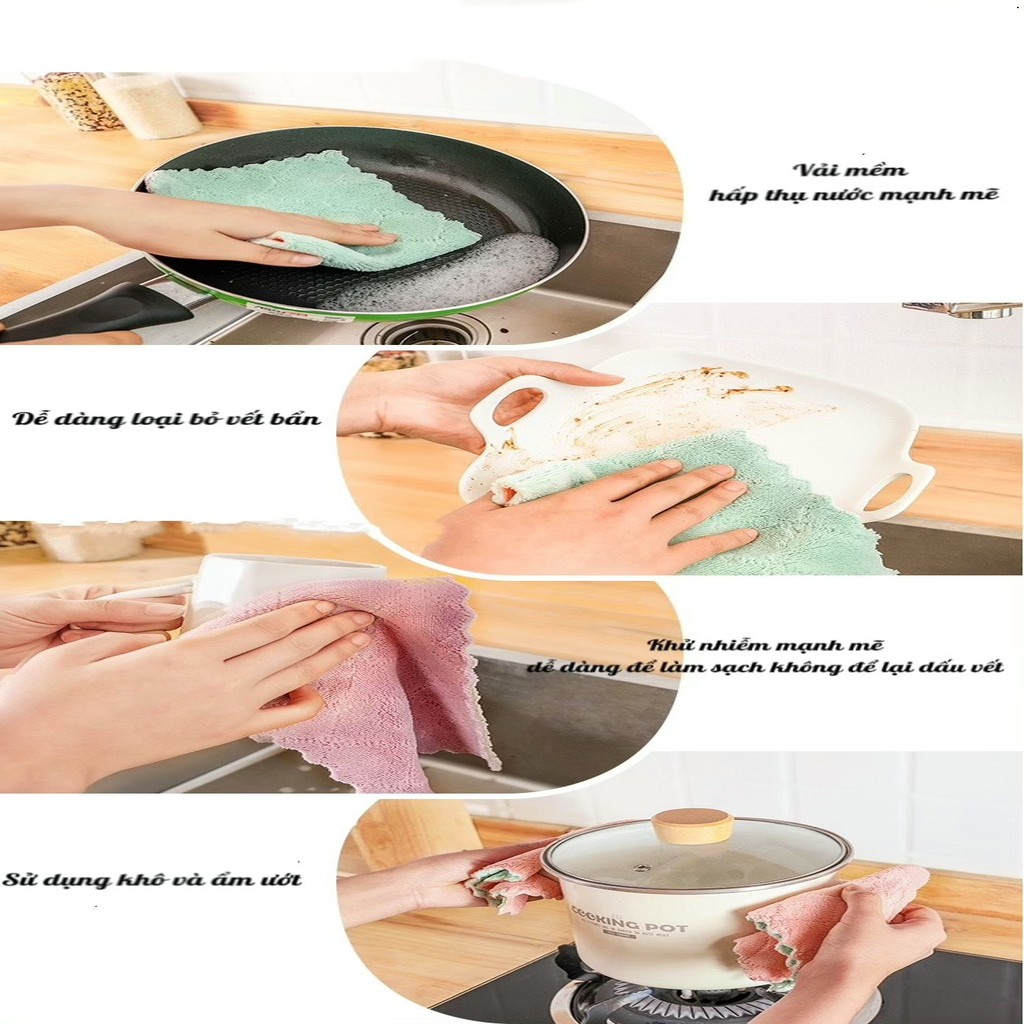 Vải mềm
hấp thụ nước mạnh mẽ

Dễ dàng loại bỏ vết bẩn

Khử nhiễm mạnh mẽ
dễ dàng để làm sạch không để lại dấu vết

Sử dụng khô và ẩm ướt

COOKING POT