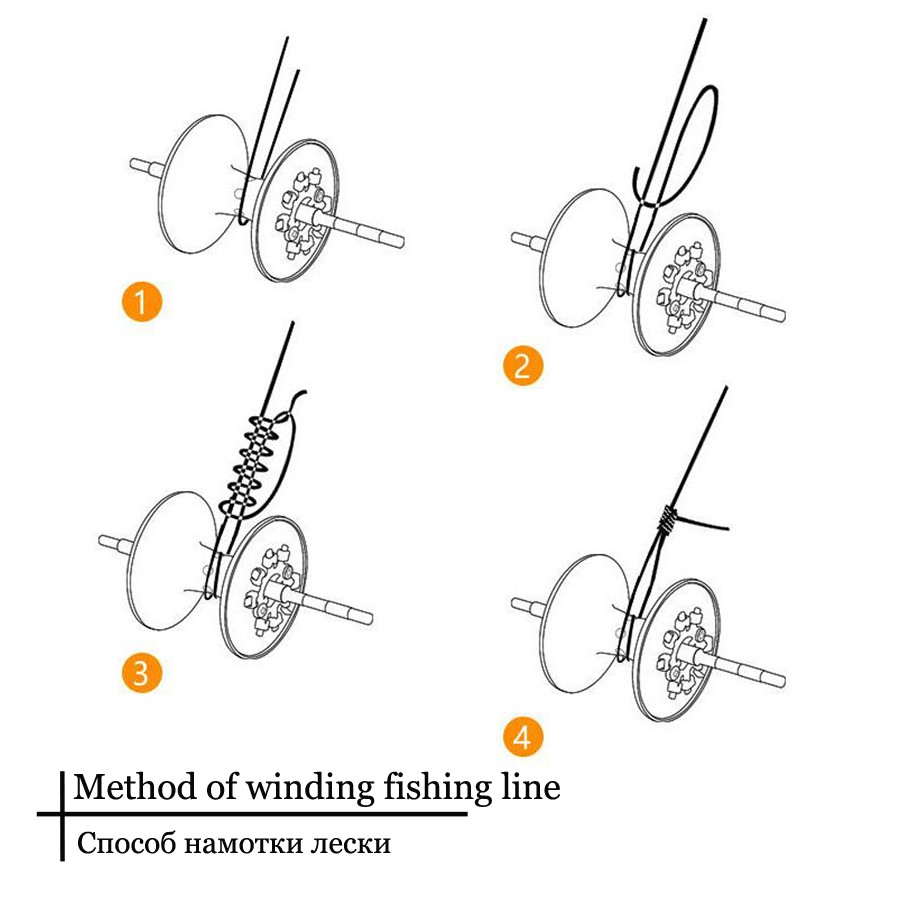 1

2

3

4

Method of winding fishing line

Способ намотки лески