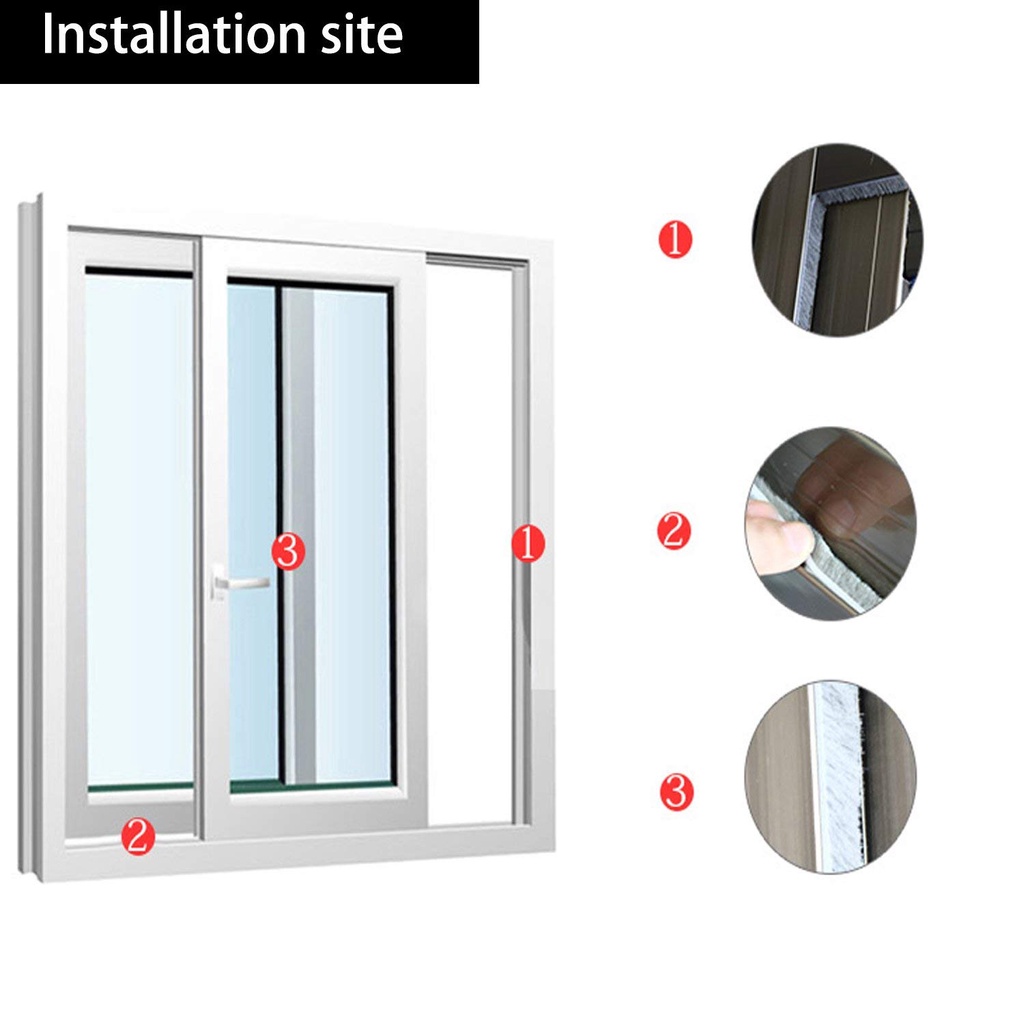 Installation site

3

1

2

1

2

3