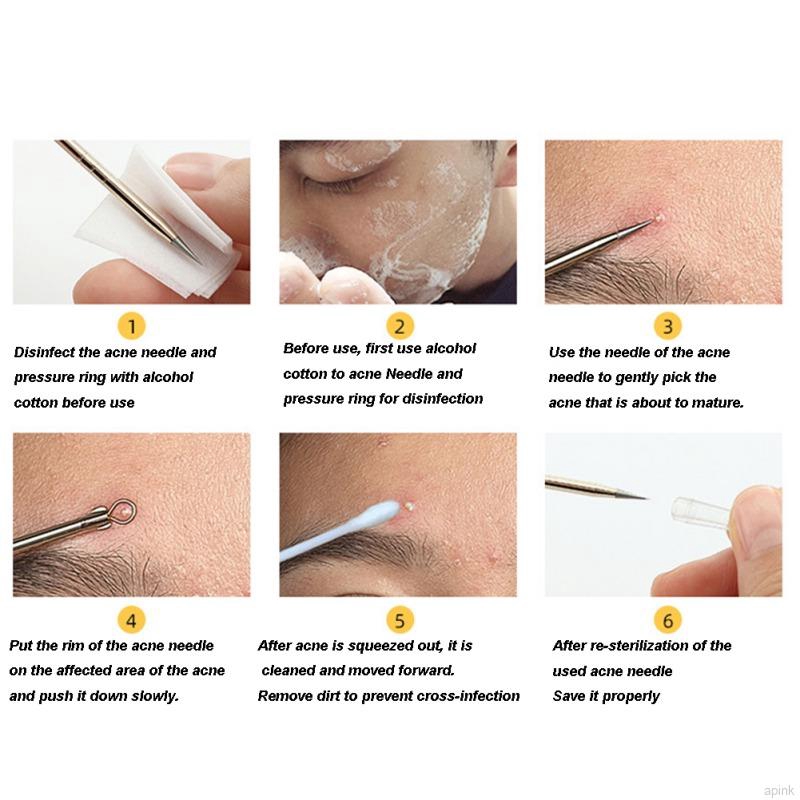 1
Disinfect the acne needle and pressure ring with alcohol cotton before use

2
Before use, first use alcohol cotton to acne Needle and pressure ring for disinfection

3
Use the needle of the acne needle to gently pick the acne that is about to mature.

4
Put the rim of the acne needle on the affected area of the acne and push it down slowly.

5
After acne is squeezed out, it is cleaned and moved forward.
Remove dirt to prevent cross-infection

6
After re-sterilization of the used acne needle
Save it properly

apink