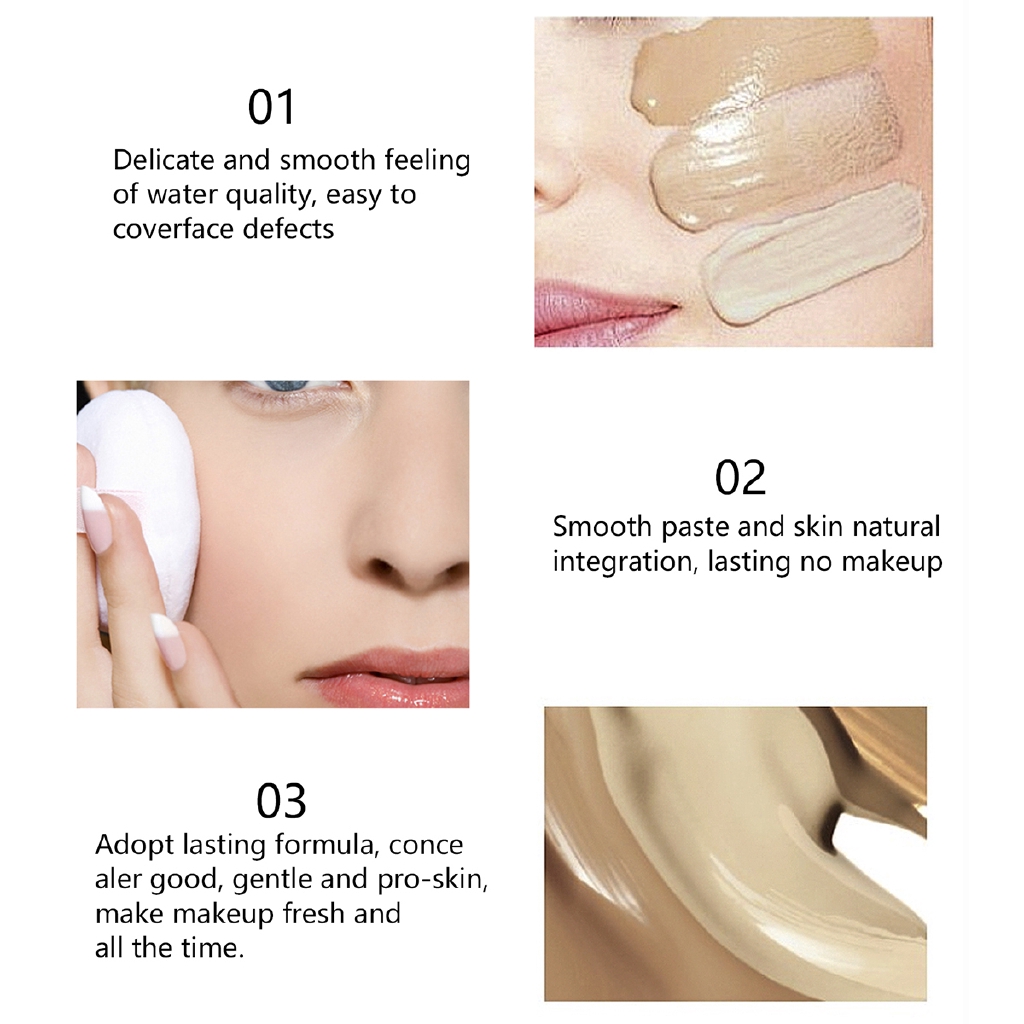 01
Delicate and smooth feeling of water quality, easy to coverface defects

02
Smooth paste and skin natural integration, lasting no makeup

03
Adopt lasting formula, conce aler good, gentle and pro-skin, make makeup fresh and all the time.