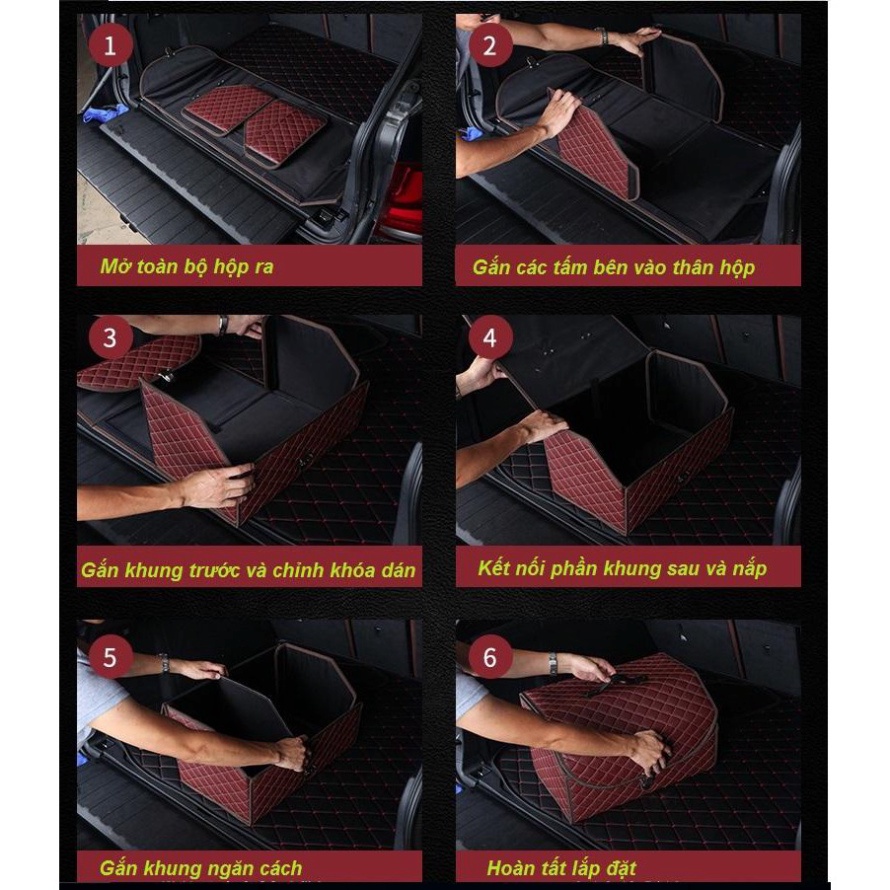 1

Mở toàn bộ hộp ra

2

Gắn các tấm bên vào thân hộp

3

Gắn khung trước và chỉnh khóa dán

4

Kết nối phần khung sau và nắp

5

Gắn khung ngăn cách

6

Hoàn tất lắp đặt