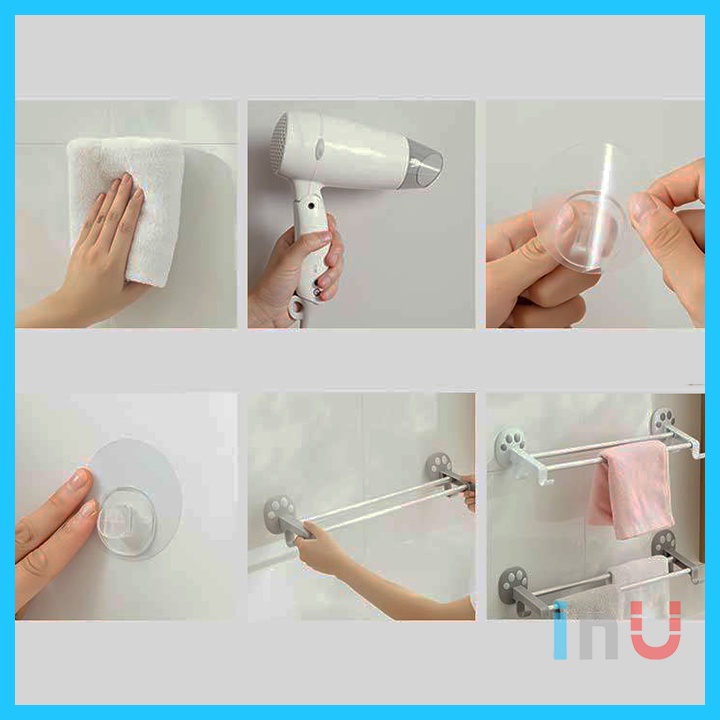 InU