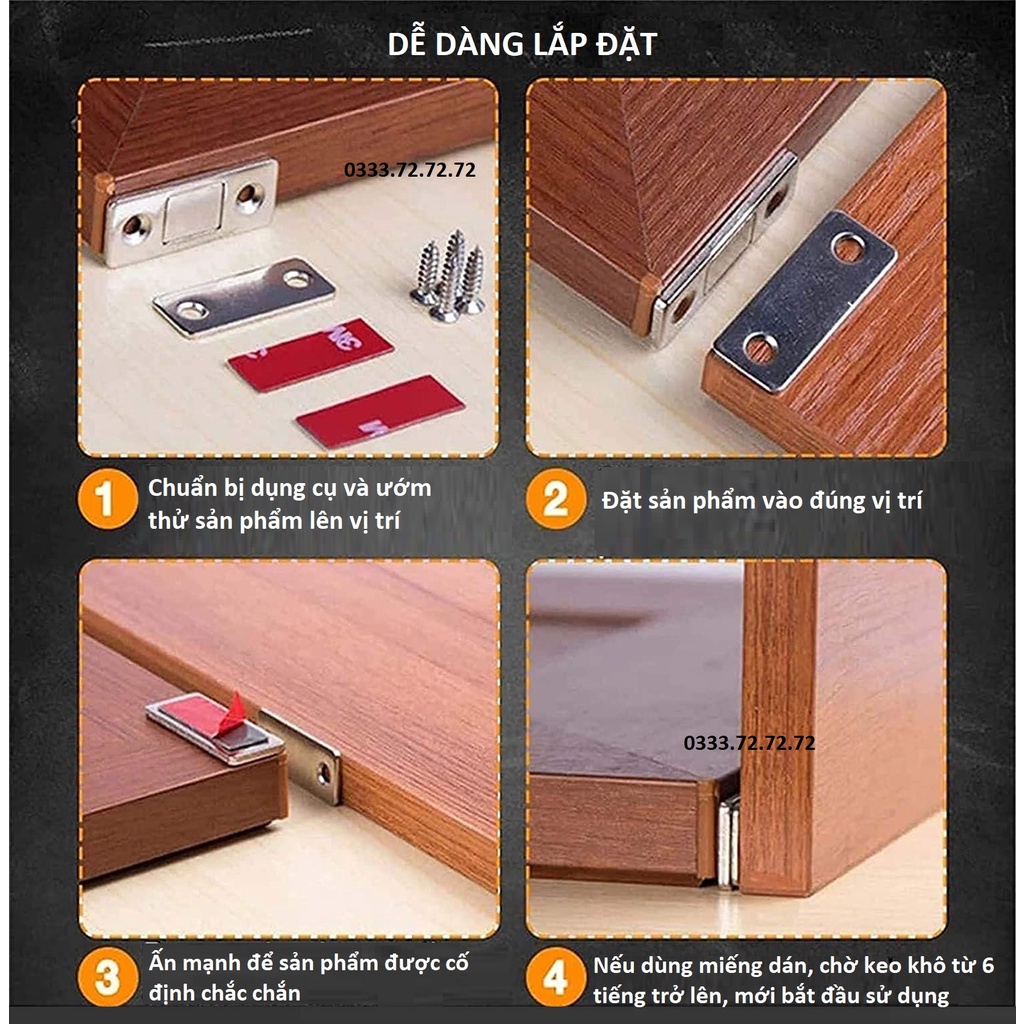 DỄ DÀNG LẮP ĐẶT

0333.72.72.72

1 Chuẩn bị dụng cụ và ướm thử sản phẩm lên vị trí

2 Đặt sản phẩm vào đúng vị trí

0333.72.72.72

3 Ấn mạnh để sản phẩm được cố định chắc chắn

4 Nếu dùng miếng dán, chờ keo khô từ 6 tiếng trở lên, mới bắt đầu sử dụng