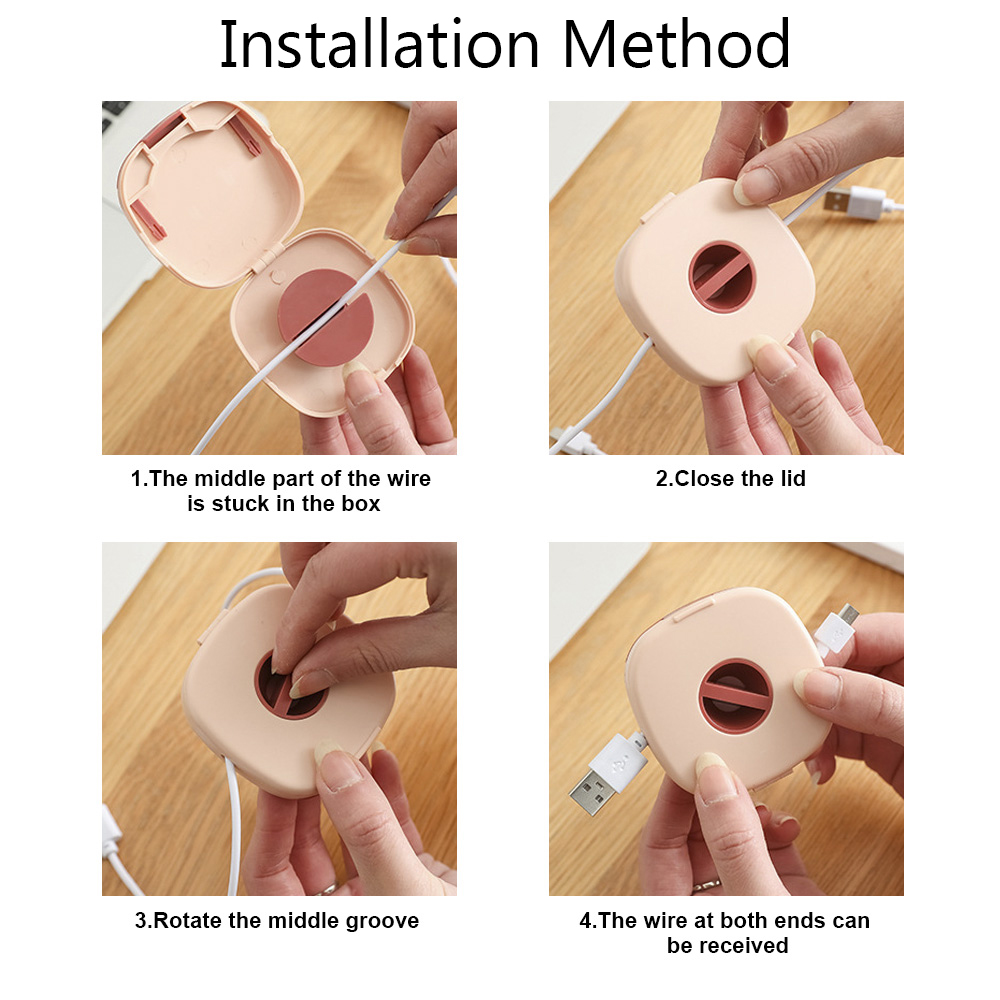 Installation Method

1.The middle part of the wire is stuck in the box

2.Close the lid

3.Rotate the middle groove

4.The wire at both ends can be received