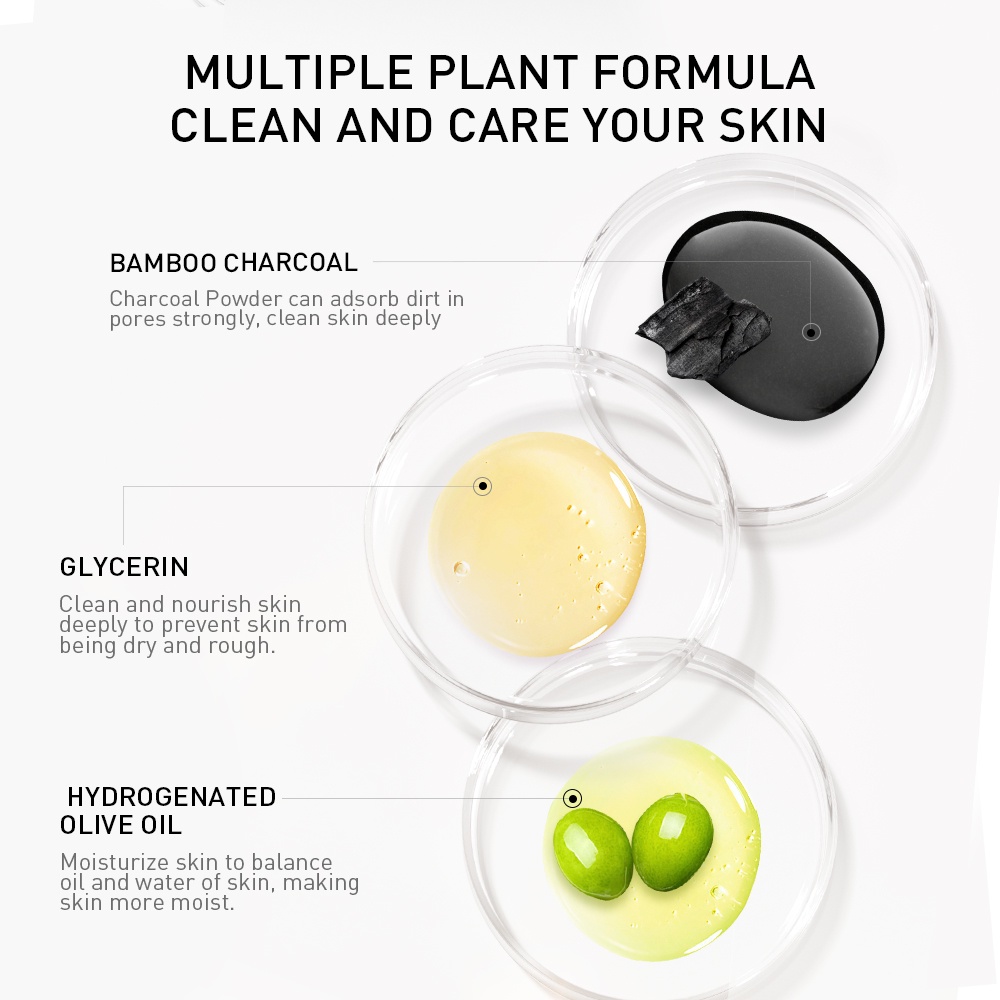 MULTIPLE PLANT FORMULA
CLEAN AND CARE YOUR SKIN

BAMBOO CHARCOAL
Charcoal Powder can adsorb dirt in pores strongly, clean skin deeply

GLYCERIN
Clean and nourish skin deeply to prevent skin from being dry and rough.

HYDROGENATED
OLIVE OIL
Moisturize skin to balance oil and water of skin, making skin more moist.