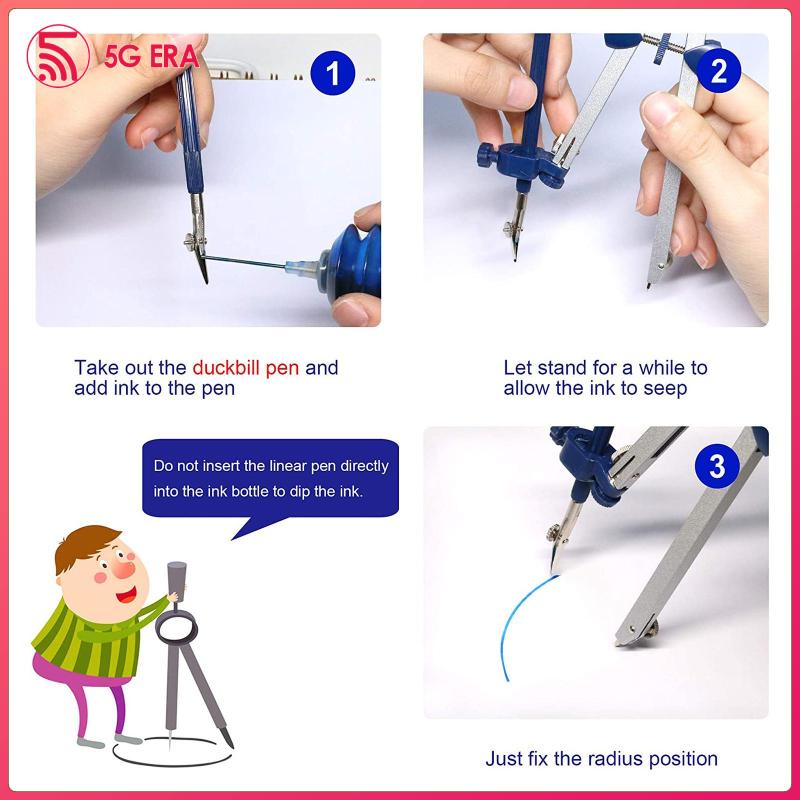 5G ERA

1

2

Take out the duckbill pen and add ink to the pen

Let stand for a while to allow the ink to seep

Do not insert the linear pen directly into the ink bottle to dip the ink.

3

Just fix the radius position