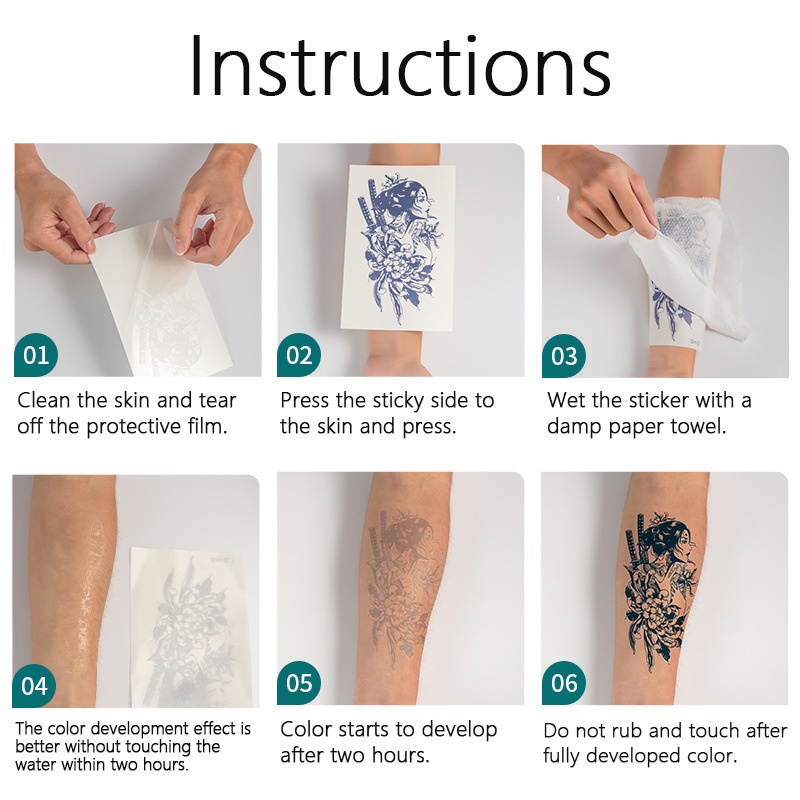 Instructions

01
Clean the skin and tear off the protective film.

02
Press the sticky side to the skin and press.

03
Wet the sticker with a damp paper towel.

04
The color development effect is better without touching the water within two hours.

05
Color starts to develop after two hours.

06
Do not rub and touch after fully developed color.