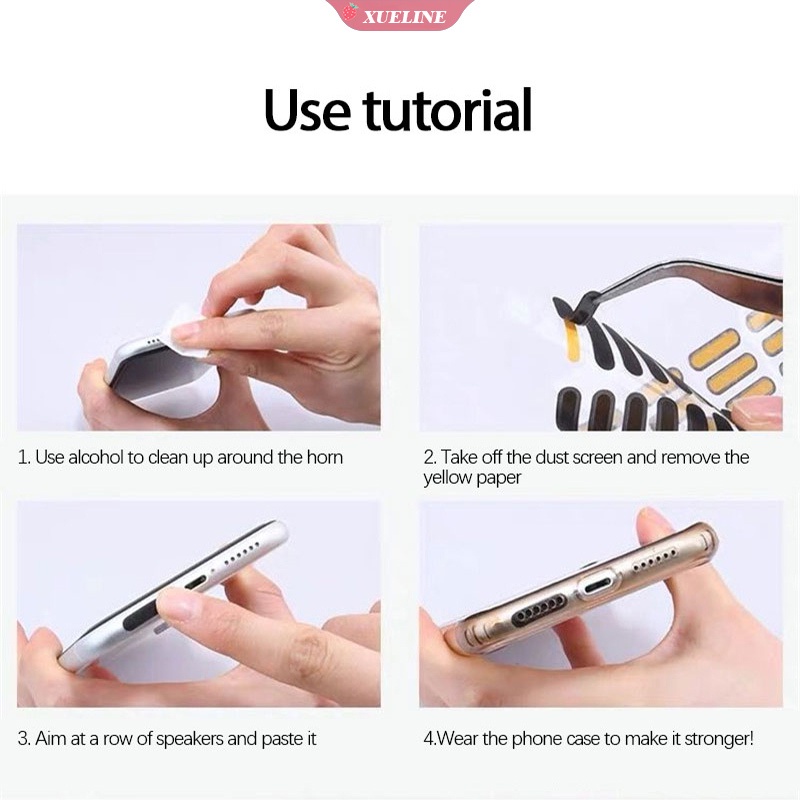 XUELINE

Use tutorial

1. Use alcohol to clean up around the horn

2. Take off the dust screen and remove the yellow paper

3. Aim at a row of speakers and paste it

4.Wear the phone case to make it stronger!