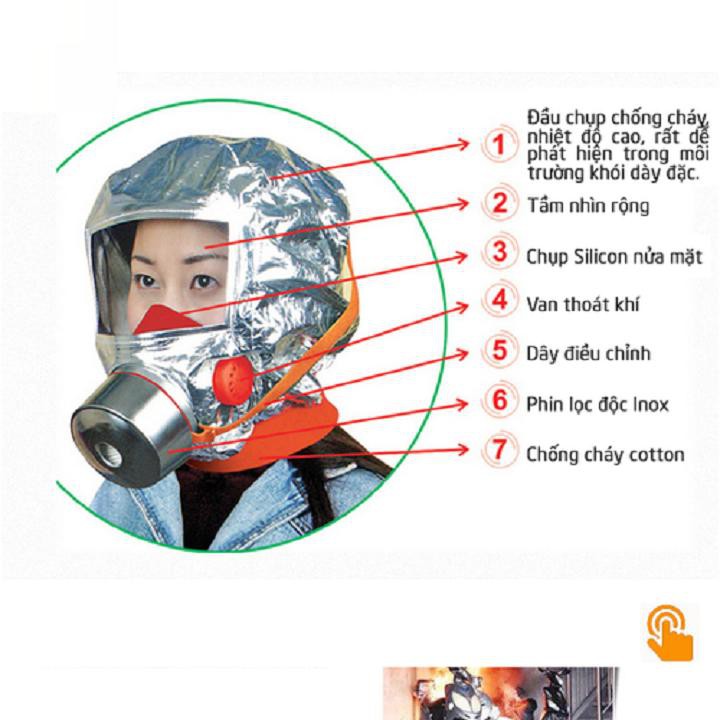 1 Đầu chụp chống cháy, nhiệt độ cao, rất dễ phát hiện trong môi trường khói dày đặc.

2 Tầm nhìn rộng

3 Chụp Silicon nửa mặt

4 Van thoát khí

5 Dây điều chỉnh

6 Phin lọc độc Inox

7 Chống cháy cotton