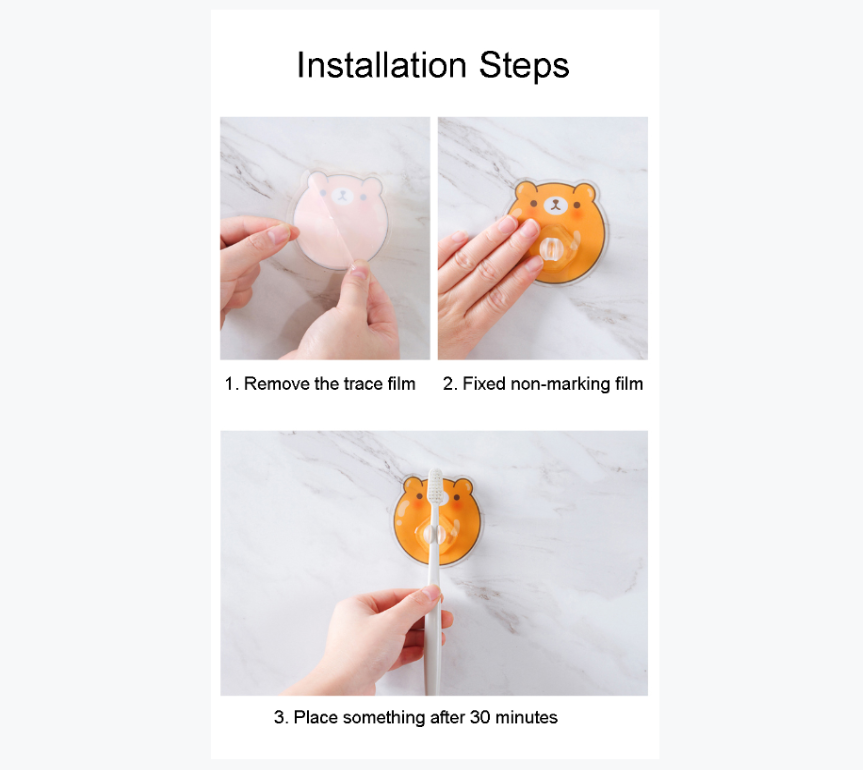 Installation Steps

1. Remove the trace film

2. Fixed non-marking film

3. Place something after 30 minutes