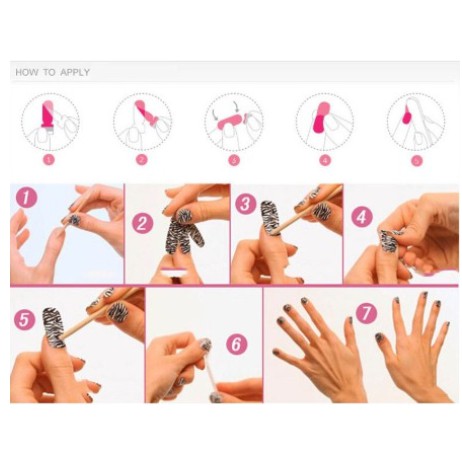 HOW TO APPLY

1 2 3 4 5

1 2 3 4

5 6 7