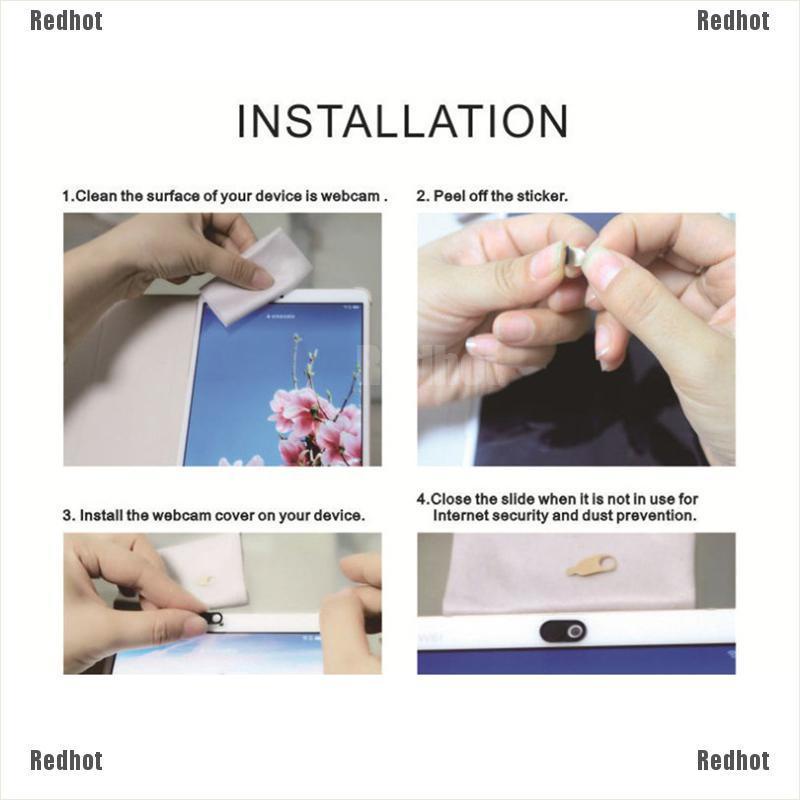 Redhot
Redhot

INSTALLATION

1.Clean the surface of your device is webcam .

2. Peel off the sticker.

3. Install the webcam cover on your device.

4.Close the slide when it is not in use for Internet security and dust prevention.

Redhot
Redhot