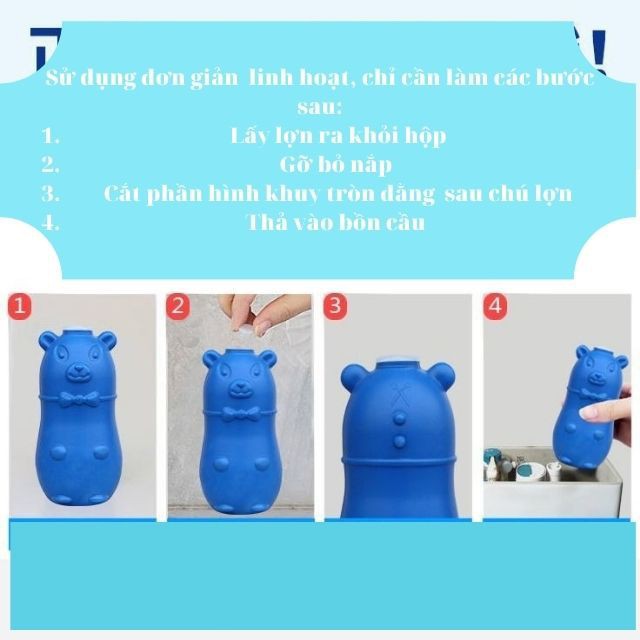 Sử dụng đơn giản  linh hoạt, chỉ cần làm các bước sau:

1. Lấy lợn ra khỏi hộp
2. Gỡ bỏ nắp
3. Cắt phần hình khuy tròn đằng  sau chú lợn
4. Thả vào bồn cầu

1

2

3

4