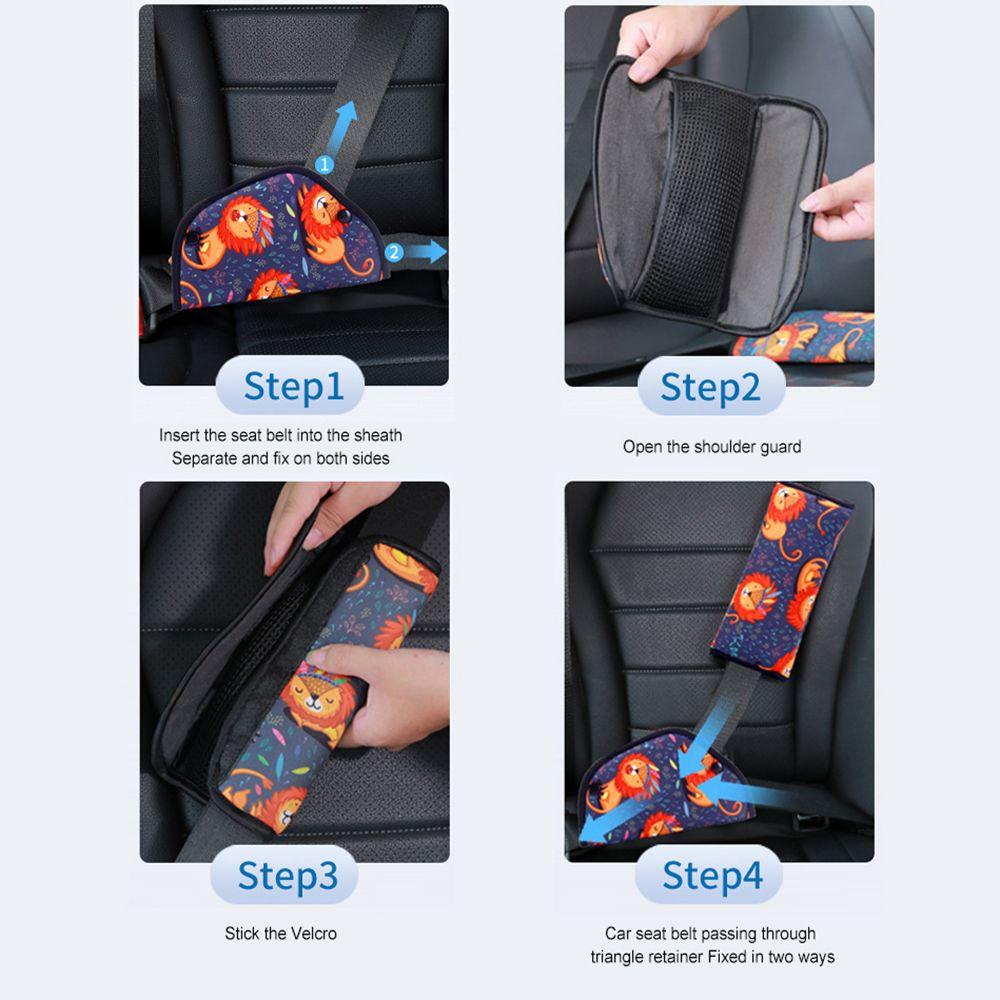 1
2
Step1
Insert the seat belt into the sheath
Separate and fix on both sides

Step2
Open the shoulder guard

Step3
Stick the Velcro

Step4
Car seat belt passing through
triangle retainer Fixed in two ways